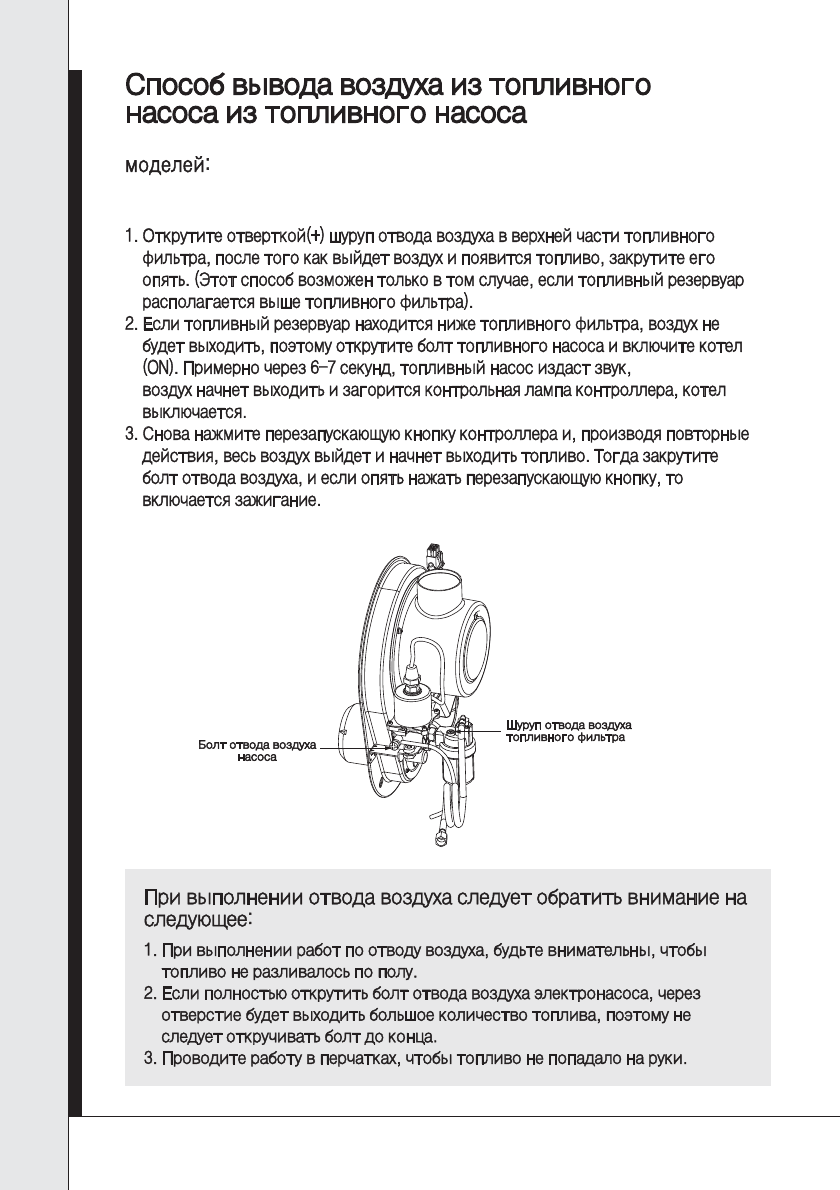 Способ вывода воздуха из топливного насоса из топливного насоса

моделей:

1. Открутите отверткой(+) шуруп отвода воздуха в верхней части топливного фильтра, после того как выйдет воздух и появится топливо, закрутите его опять. (Этот способ возможен только в том случае, если топливный резервуар располагается выше топливного фильтра).
2. Если топливный резервуар находится ниже топливного фильтра, воздух не будет выходить, поэтому открутите болт топливного насоса и включите котел (ON). Примерно через 6–7 секунд, топливный насос издаст звук, воздух начнет выходить и загорится контрольная лампа контроллера, котел выключается.
3. Снова нажмите перезапускающую кнопку контроллера и, производя повторные действия, весь воздух выйдет и начнет выходить топливо. Тогда закрутите болт отвода воздуха, и если опять нажать перезапускающую кнопку, то включается зажигание.

Болт отвода воздуха насоса

Шуруп отвода воздуха топливного фильтра

При выполнении отвода воздуха следует обратить внимание на следующее:

1. При выполнении работ по отводу воздуха, будьте внимательны, чтобы топливо не разливалось по полу.
2. Если полностью открутить болт отвода воздуха электронасоса, через отверстие будет выходить большое количество топлива, поэтому не следует откручивать болт до конца.
3. Проводите работу в перчатках, чтобы топливо не попадало на руки.