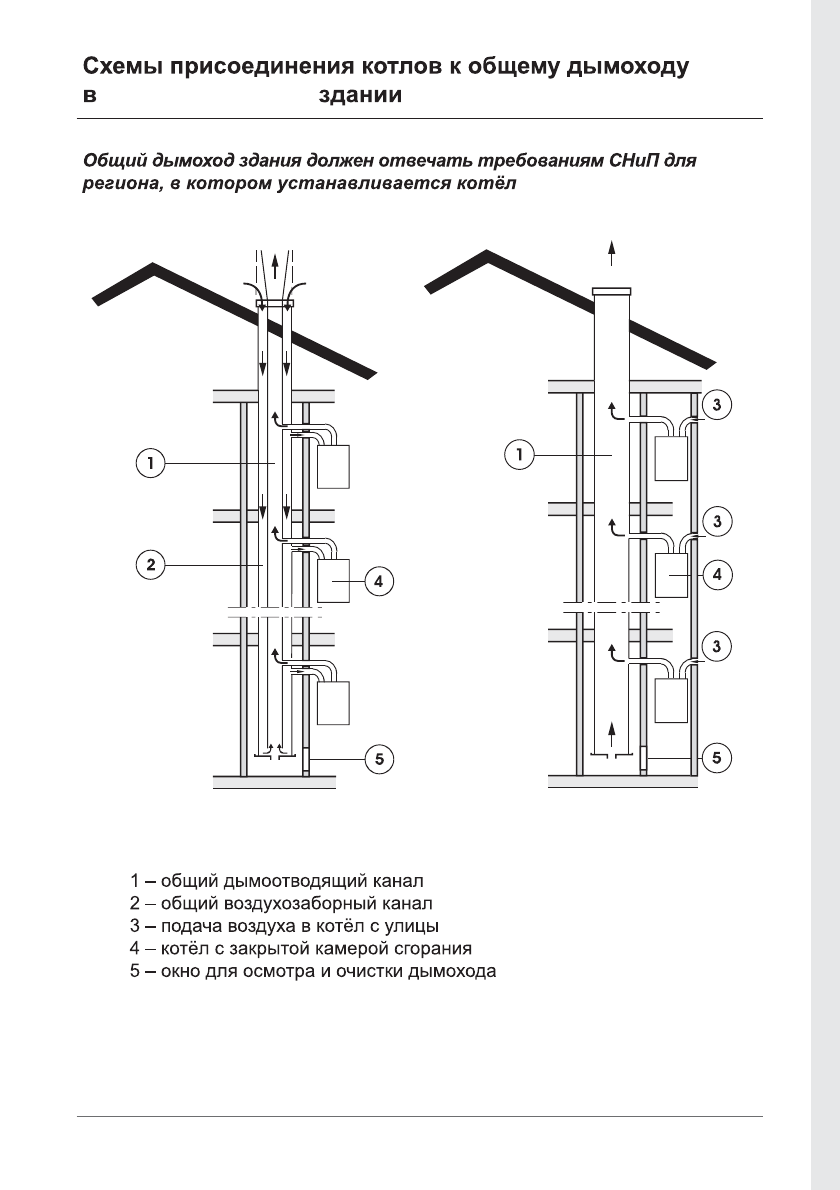 Схемы присоединения котлов к общему дымоходу в здании

Общий дымоход здания должен отвечать требованиям СНиП для региона, в котором устанавливается котёл

1
2
4
5

1
3
3
4
3
5

1 – общий дымоотводящий канал
2 – общий воздухозаборный канал
3 – подача воздуха в котёл с улицы
4 – котёл с закрытой камерой сгорания
5 – окно для осмотра и очистки дымохода