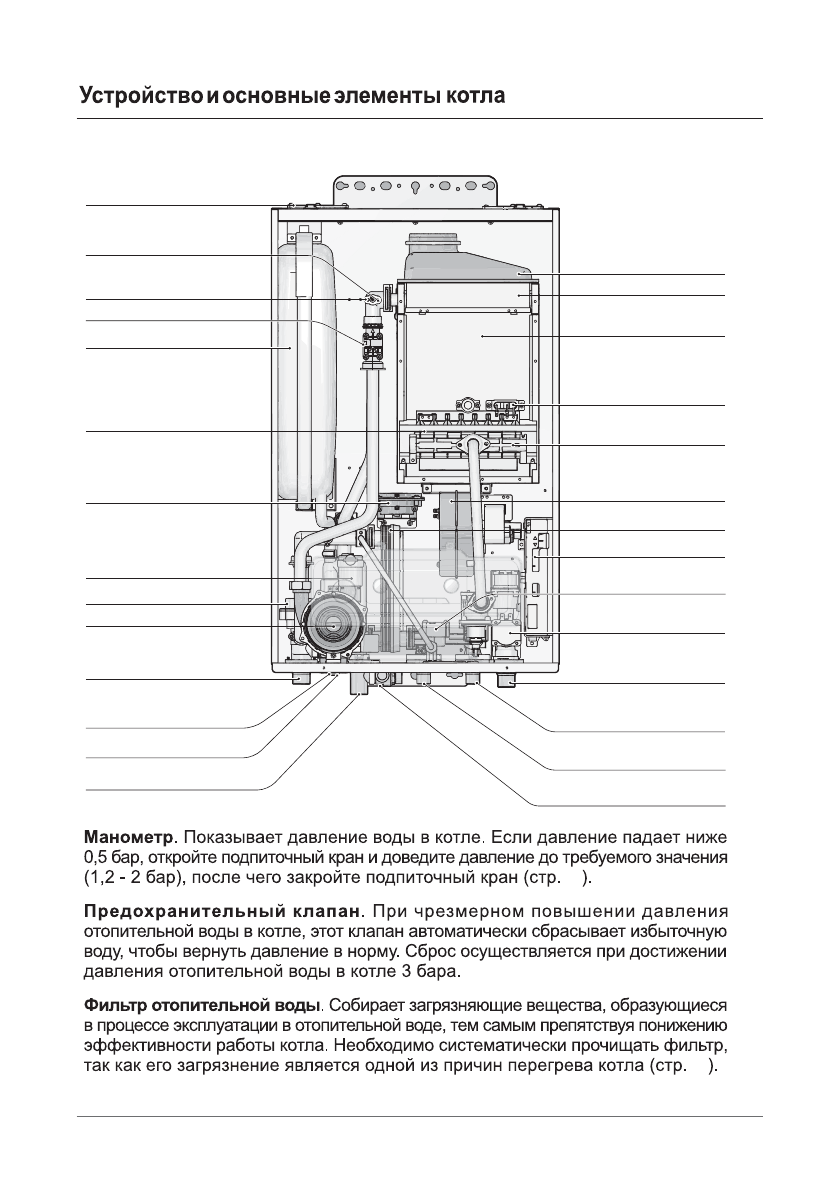 Устройство и основные элементы котла

**Манометр**. Показывает давление воды в котле. Если давление падает ниже 0,5 бар, откройте подпиточный кран и доведите давление до требуемого значения (1,2 - 2 бар), после чего закройте подпиточный кран (стр. ).

**Предохранительный клапан**. При чрезмерном повышении давления отопительной воды в котле, этот клапан автоматически сбрасывает избыточную воду, чтобы вернуть давление в норму. Сброс осуществляется при достижении давления отопительной воды в котле 3 бара.

**Фильтр отопительной воды**. Собирает загрязняющие вещества, образующиеся в процессе эксплуатации в отопительной воде, тем самым препятствуя понижению эффективности работы котла. Необходимо систематически прочищать фильтр, так как его загрязнение является одной из причин перегрева котла (стр. ).