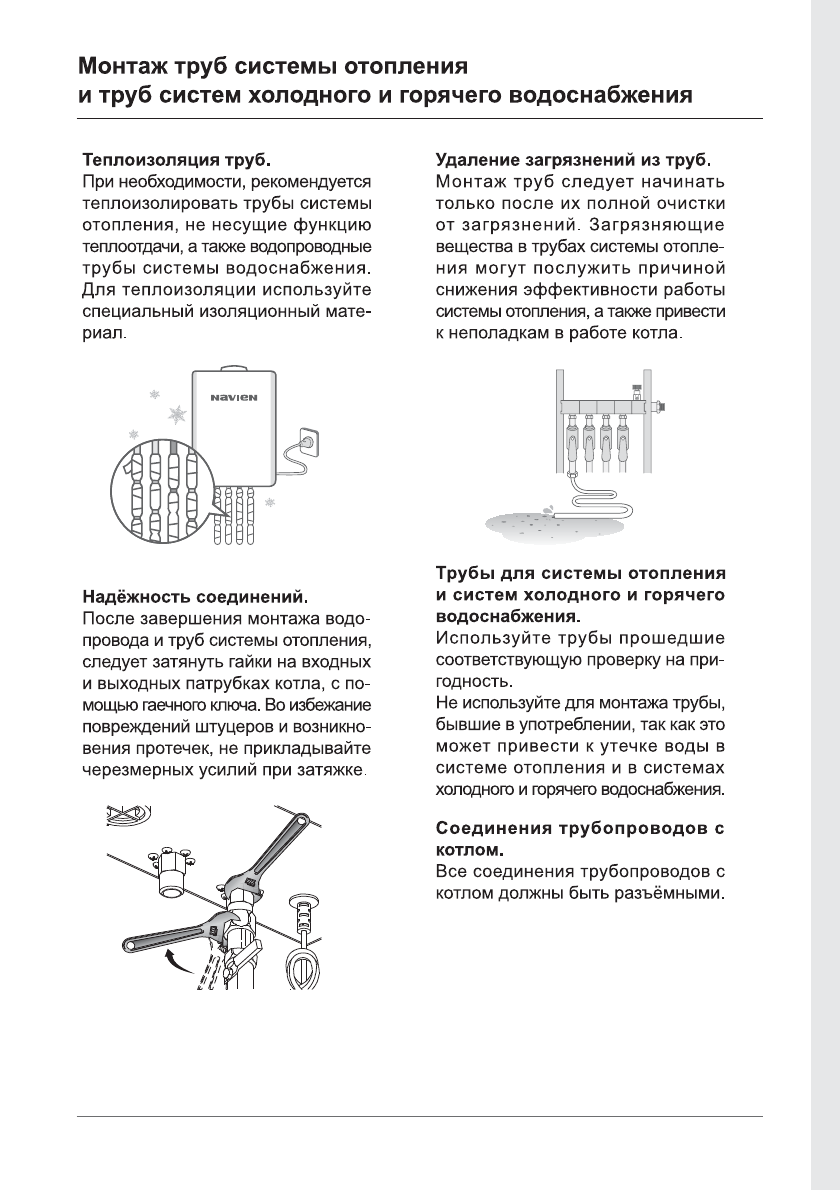 Монтаж труб системы отопления
и труб систем холодного и горячего водоснабжения

Теплоизоляция труб.
При необходимости, рекомендуется теплоизолировать трубы системы отопления, не несущие функцию теплоотдачи, а также водопроводные трубы системы водоснабжения. Для теплоизоляции используйте специальный изоляционный материал.

NAVIEN

Надёжность соединений.
После завершения монтажа водопровода и труб системы отопления, следует затянуть гайки на входных и выходных патрубках котла, с помощью гаечного ключа. Во избежание повреждений штуцеров и возникновения протечек, не прикладывайте черезмерных усилий при затяжке.

Удаление загрязнений из труб.
Монтаж труб следует начинать только после их полной очистки от загрязнений. Загрязняющие вещества в трубах системы отопления могут послужить причиной снижения эффективности работы системы отопления, а также привести к неполадкам в работе котла.

Трубы для системы отопления и систем холодного и горячего водоснабжения.
Используйте трубы прошедшие соответствующую проверку на пригодность.
Не используйте для монтажа трубы, бывшие в употреблении, так как это может привести к утечке воды в системе отопления и в системах холодного и горячего водоснабжения.

Соединения трубопроводов с котлом.
Все соединения трубопроводов с котлом должны быть разъёмными.