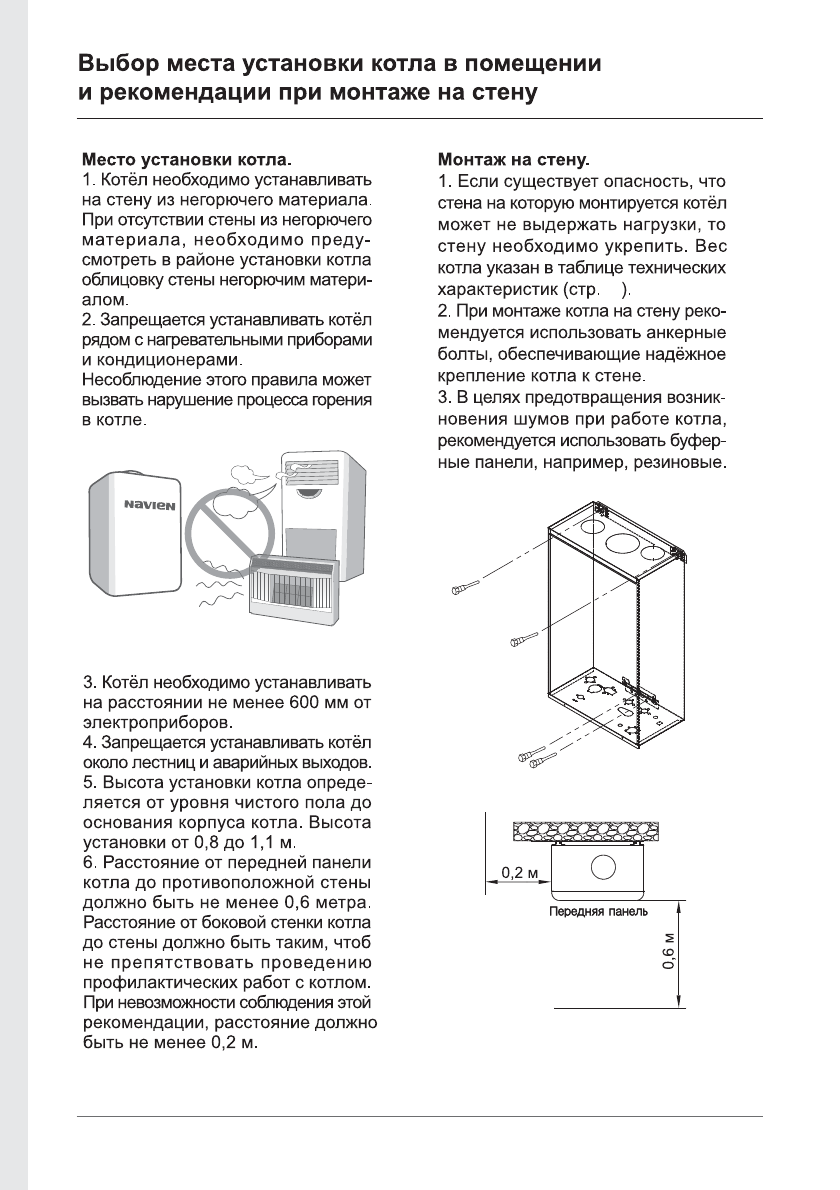 Выбор места установки котла в помещении и рекомендации при монтаже на стену

Место установки котла.
1. Котёл необходимо устанавливать на стену из негорючего материала. При отсутствии стены из негорючего материала, необходимо предусмотреть в районе установки котла облицовку стены негорючим материалом.
2. Запрещается устанавливать котёл рядом с нагревательными приборами и кондиционерами.
Несоблюдение этого правила может вызвать нарушение процесса горения в котле.

NAVIEN

3. Котёл необходимо устанавливать на расстоянии не менее 600 мм от электроприборов.
4. Запрещается устанавливать котёл около лестниц и аварийных выходов.
5. Высота установки котла определяется от уровня чистого пола до основания корпуса котла. Высота установки от 0,8 до 1,1 м.
6. Расстояние от передней панели котла до противоположной стены должно быть не менее 0,6 метра. Расстояние от боковой стенки котла до стены должно быть таким, чтоб не препятствовать проведению профилактических работ с котлом. При невозможности соблюдения этой рекомендации, расстояние должно быть не менее 0,2 м.

Монтаж на стену.
1. Если существует опасность, что стена на которую монтируется котёл может не выдержать нагрузки, то стену необходимо укрепить. Вес котла указан в таблице технических характеристик (стр. ).
2. При монтаже котла на стену рекомендуется использовать анкерные болты, обеспечивающие надёжное крепление котла к стене.
3. В целях предотвращения возникновения шумов при работе котла, рекомендуется использовать буферные панели, например, резиновые.

0,2 м
Передняя панель
0,6 м