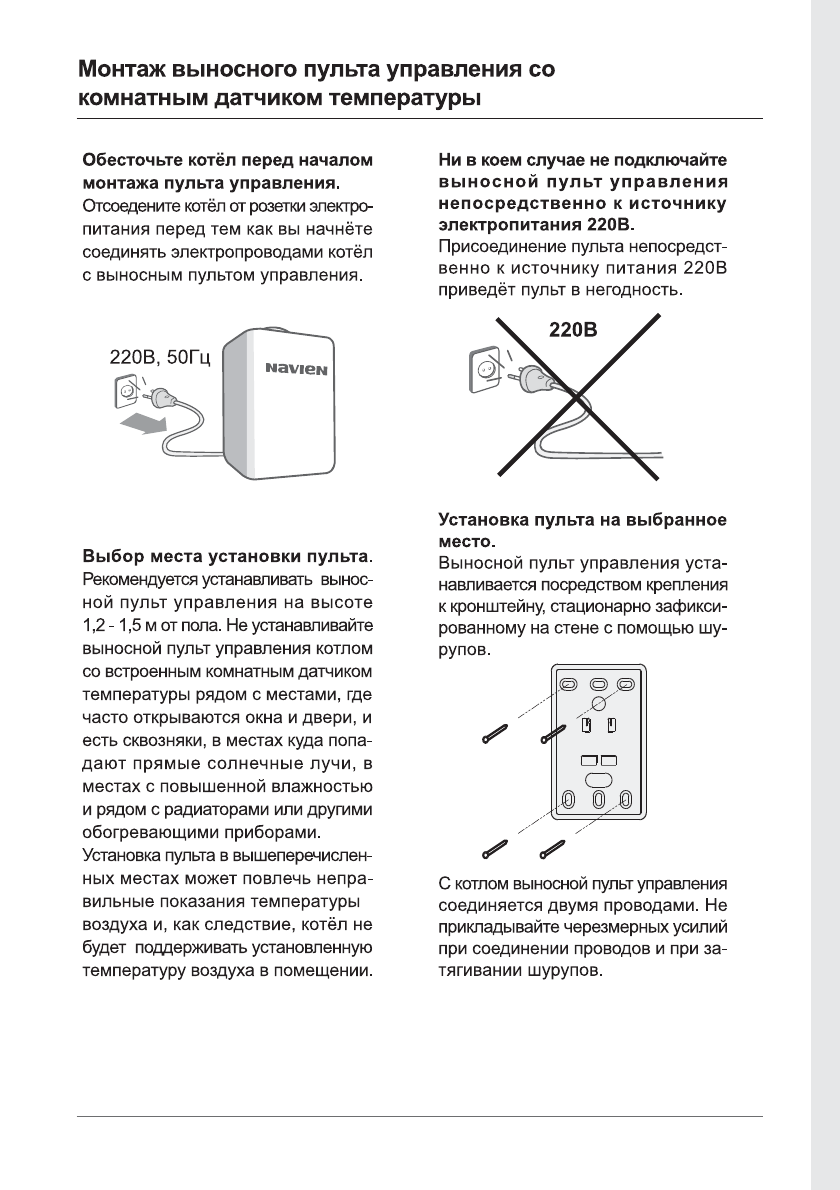 Монтаж выносного пульта управления со комнатным датчиком температуры

Обесточьте котёл перед началом монтажа пульта управления.
Отсоедените котёл от розетки электропитания перед тем как вы начнёте соединять электропроводами котёл с выносным пультом управления.

220В, 50Гц

NAVIEN

Выбор места установки пульта.
Рекомендуется устанавливать выносной пульт управления на высоте 1,2 - 1,5 м от пола. Не устанавливайте выносной пульт управления котлом со встроенным комнатным датчиком температуры рядом с местами, где часто открываются окна и двери, и есть сквозняки, в местах куда попадают прямые солнечные лучи, в местах с повышенной влажностью и рядом с радиаторами или другими обогревающими приборами.
Установка пульта в вышеперечисленных местах может повлечь неправильные показания температуры воздуха и, как следствие, котёл не будет поддерживать установленную температуру воздуха в помещении.

Ни в коем случае не подключайте выносной пульт управления непосредственно к источнику электропитания 220В.
Присоединение пульта непосредственно к источнику питания 220В приведёт пульт в негодность.

220В

Установка пульта на выбранное место.
Выносной пульт управления устанавливается посредством крепления к кронштейну, стационарно зафиксированному на стене с помощью шурупов.

С котлом выносной пульт управления соединяется двумя проводами. Не прикладывайте черезмерных усилий при соединении проводов и при затягивании шурупов.