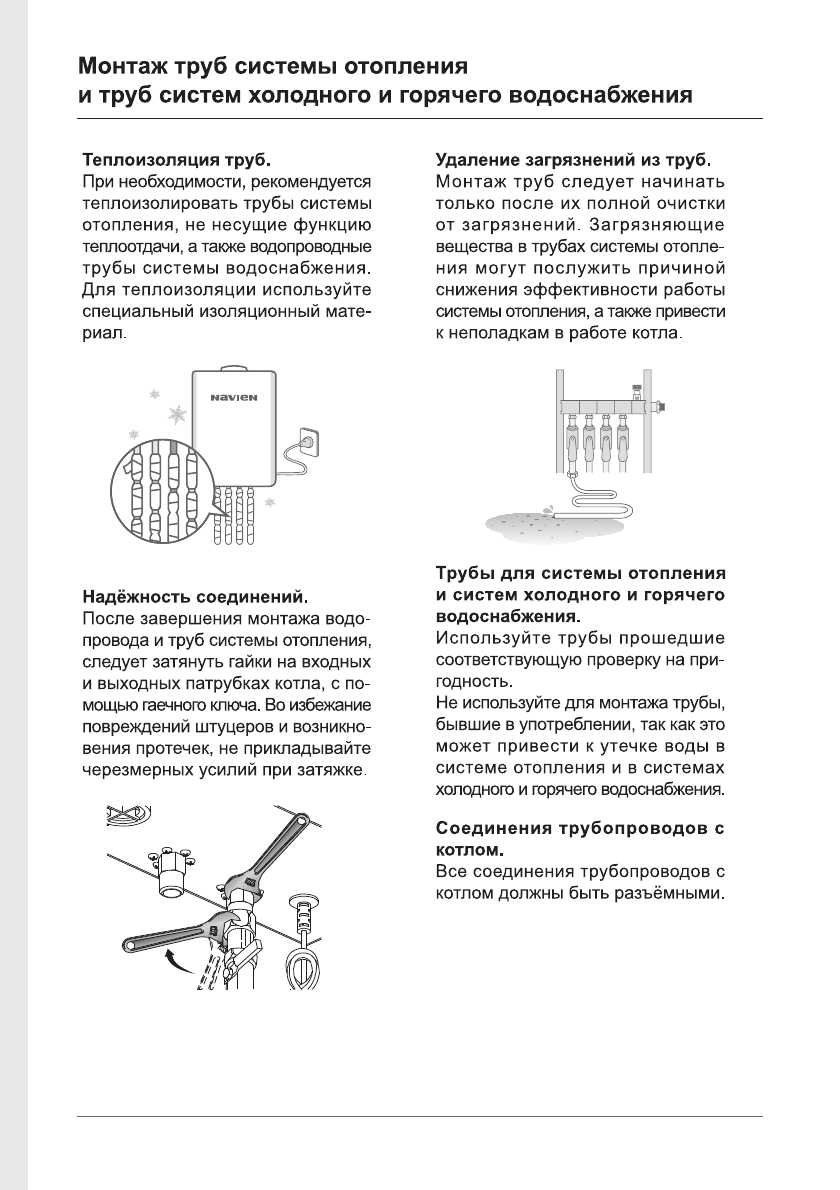 Монтаж труб системы отопления
и труб систем холодного и горячего водоснабжения

Теплоизоляция труб.
При необходимости, рекомендуется теплоизолировать трубы системы отопления, не несущие функцию теплоотдачи, а также водопроводные трубы системы водоснабжения. Для теплоизоляции используйте специальный изоляционный материал.

NAVIEN

Надёжность соединений.
После завершения монтажа водопровода и труб системы отопления, следует затянуть гайки на входных и выходных патрубках котла, с помощью гаечного ключа. Во избежание повреждений штуцеров и возникновения протечек, не прикладывайте черезмерных усилий при затяжке.

Удаление загрязнений из труб.
Монтаж труб следует начинать только после их полной очистки от загрязнений. Загрязняющие вещества в трубах системы отопления могут послужить причиной снижения эффективности работы системы отопления, а также привести к неполадкам в работе котла.

Трубы для системы отопления и систем холодного и горячего водоснабжения.
Используйте трубы прошедшие соответствующую проверку на пригодность.
Не используйте для монтажа трубы, бывшие в употреблении, так как это может привести к утечке воды в системе отопления и в системах холодного и горячего водоснабжения.

Соединения трубопроводов с котлом.
Все соединения трубопроводов с котлом должны быть разъёмными.