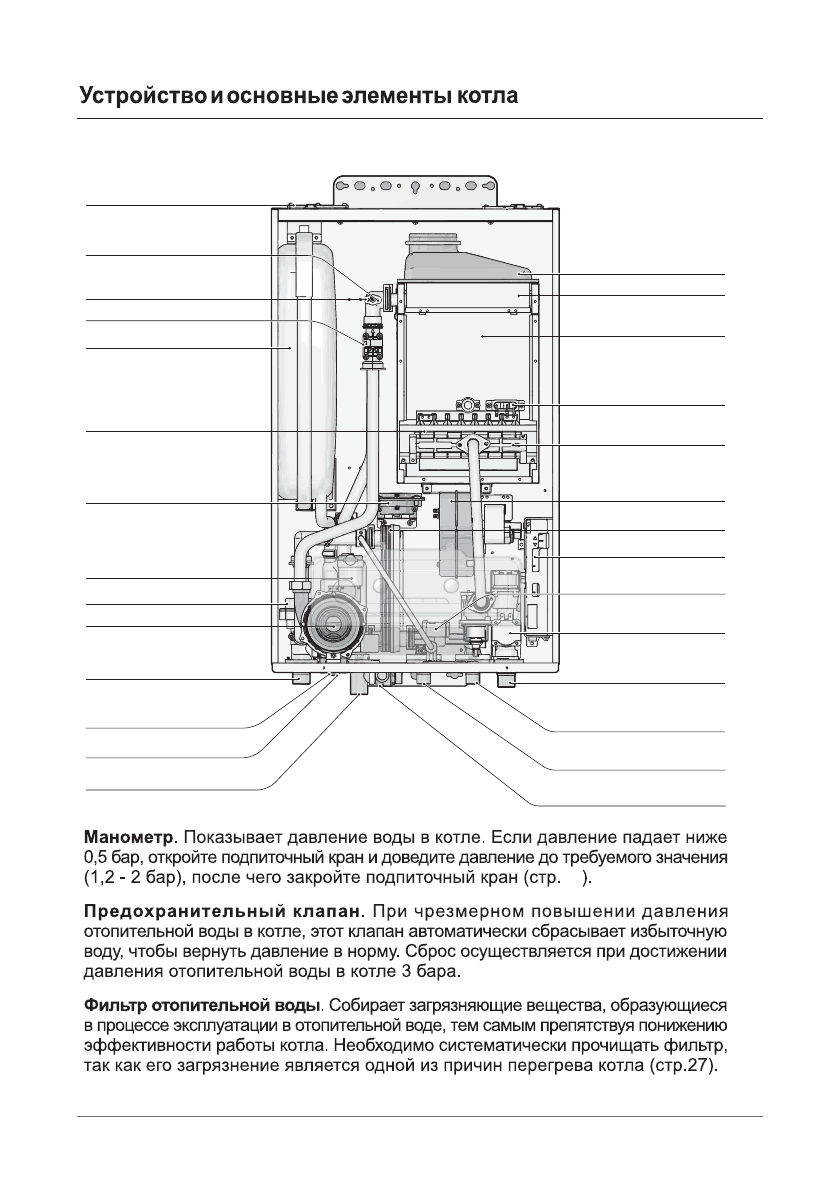 Устройство и основные элементы котла

**Манометр**. Показывает давление воды в котле. Если давление падает ниже 0,5 бар, откройте подпиточный кран и доведите давление до требуемого значения (1,2 - 2 бар), после чего закройте подпиточный кран (стр.    ).

**Предохранительный клапан**. При чрезмерном повышении давления отопительной воды в котле, этот клапан автоматически сбрасывает избыточную воду, чтобы вернуть давление в норму. Сброс осуществляется при достижении давления отопительной воды в котле 3 бара.

**Фильтр отопительной воды**. Собирает загрязняющие вещества, образующиеся в процессе эксплуатации в отопительной воде, тем самым препятствуя понижению эффективности работы котла. Необходимо систематически прочищать фильтр, так как его загрязнение является одной из причин перегрева котла (стр.27).