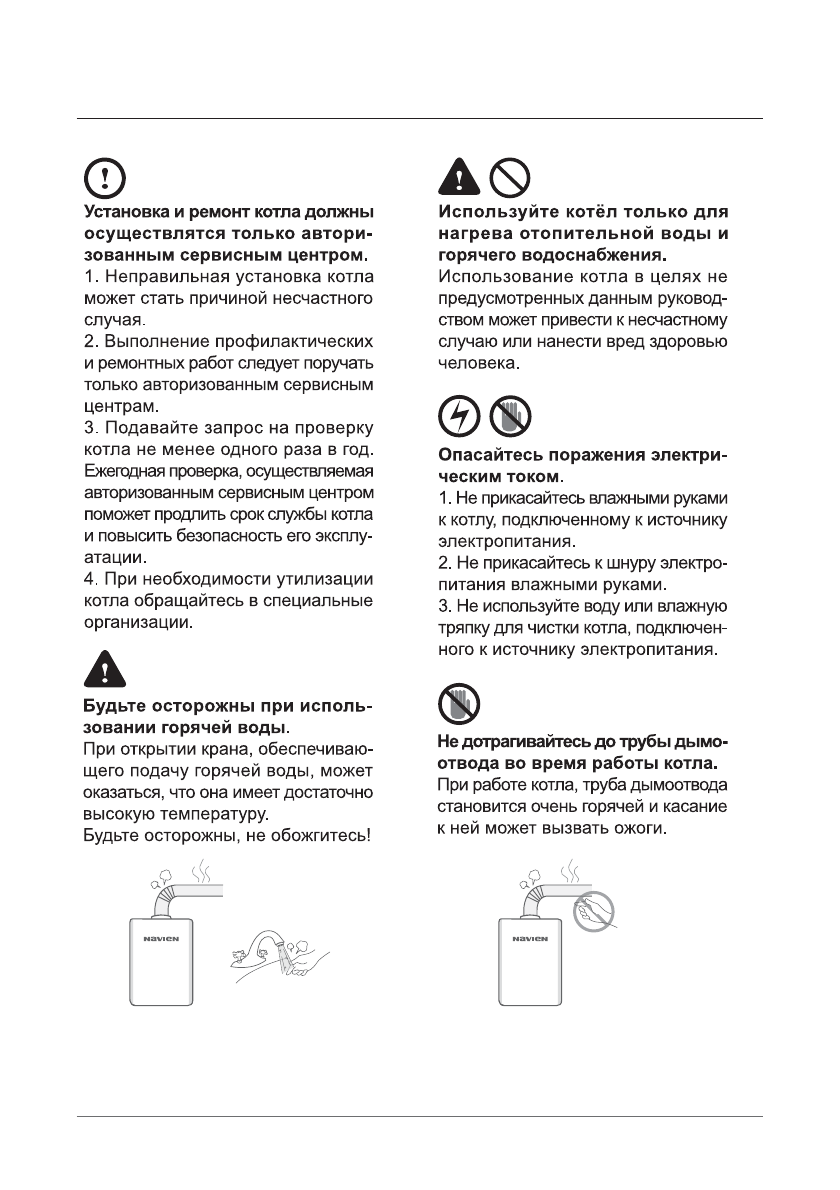 Установка и ремонт котла должны осуществлятся только авторизованным сервисным центром.
1. Неправильная установка котла может стать причиной несчастного случая.
2. Выполнение профилактических и ремонтных работ следует поручать только авторизованным сервисным центрам.
3. Подавайте запрос на проверку котла не менее одного раза в год. Ежегодная проверка, осуществляемая авторизованным сервисным центром поможет продлить срок службы котла и повысить безопасность его эксплуатации.
4. При необходимости утилизации котла обращайтесь в специальные организации.

Будьте осторожны при использовании горячей воды.
При открытии крана, обеспечивающего подачу горячей воды, может оказаться, что она имеет достаточно высокую температуру.
Будьте осторожны, не обожгитесь!

NAVIEN

Используйте котёл только для нагрева отопительной воды и горячего водоснабжения.
Использование котла в целях не предусмотренных данным руководством может привести к несчастному случаю или нанести вред здоровью человека.

Опасайтесь поражения электрическим током.
1. Не прикасайтесь влажными руками к котлу, подключенному к источнику электропитания.
2. Не прикасайтесь к шнуру электропитания влажными руками.
3. Не используйте воду или влажную тряпку для чистки котла, подключенного к источнику электропитания.

Не дотрагивайтесь до трубы дымоотвода во время работы котла.
При работе котла, труба дымоотвода становится очень горячей и касание к ней может вызвать ожоги.

NAVIEN