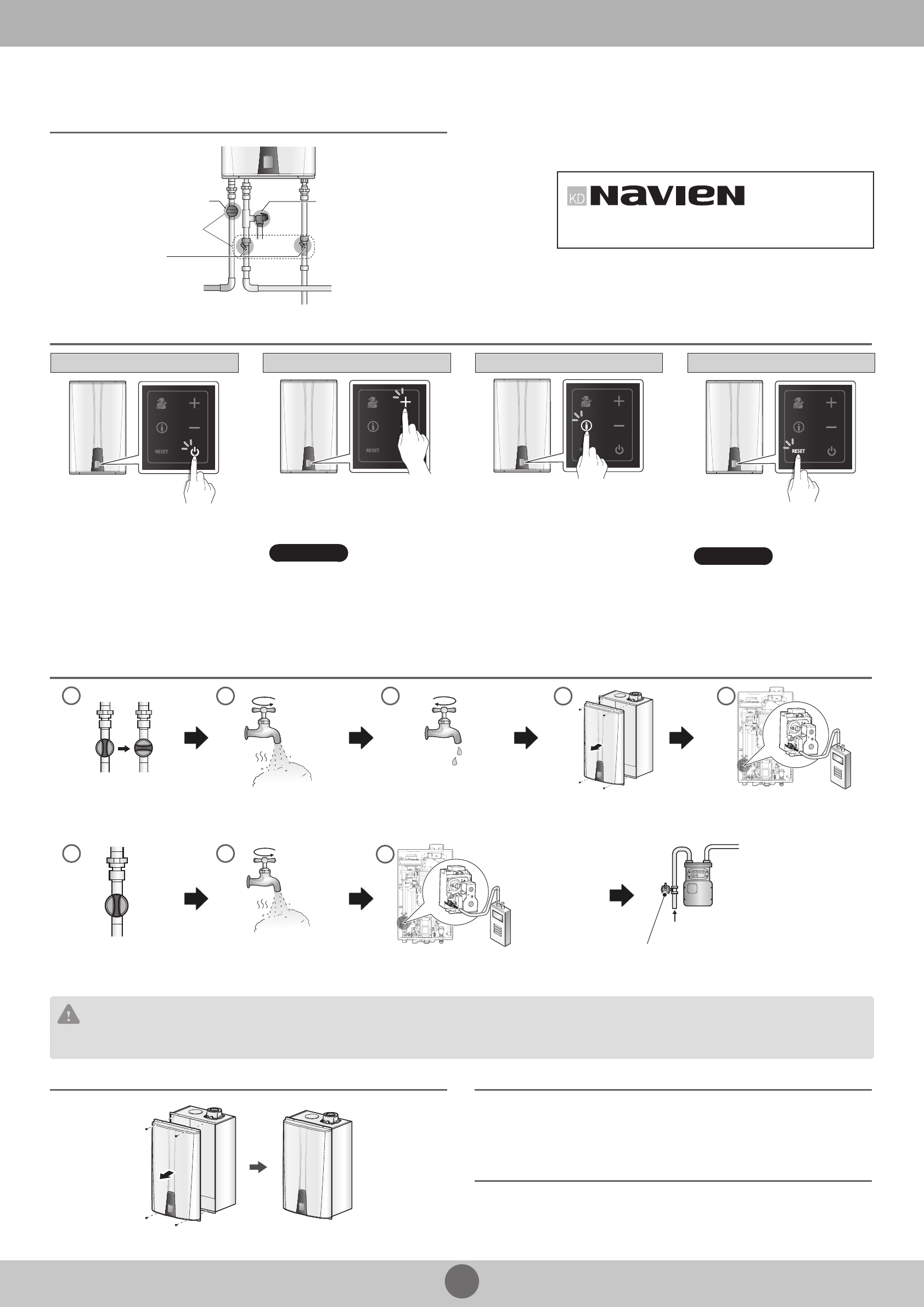 KD NAVIEN

RESET

RESET

RESET

RESET