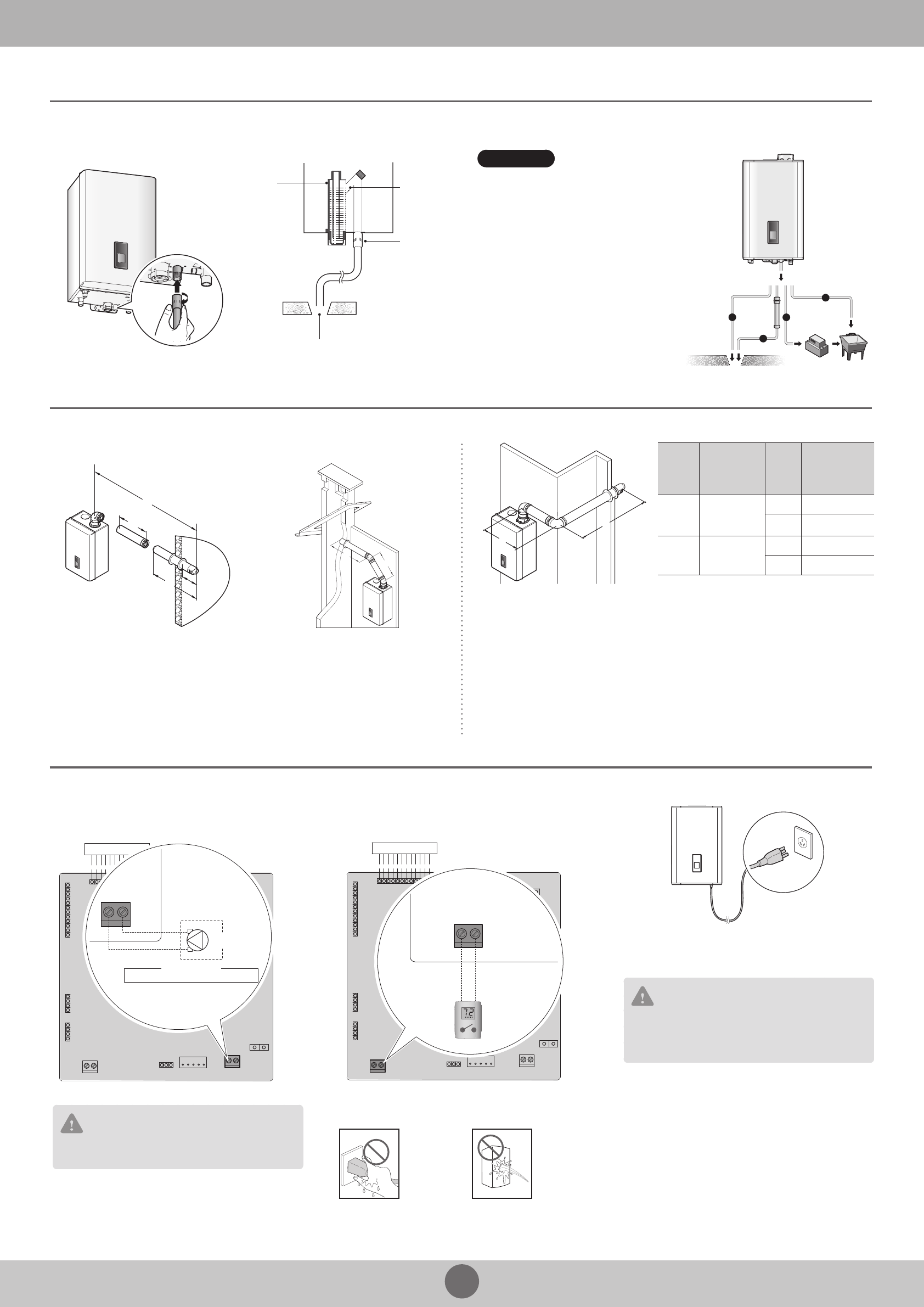 72