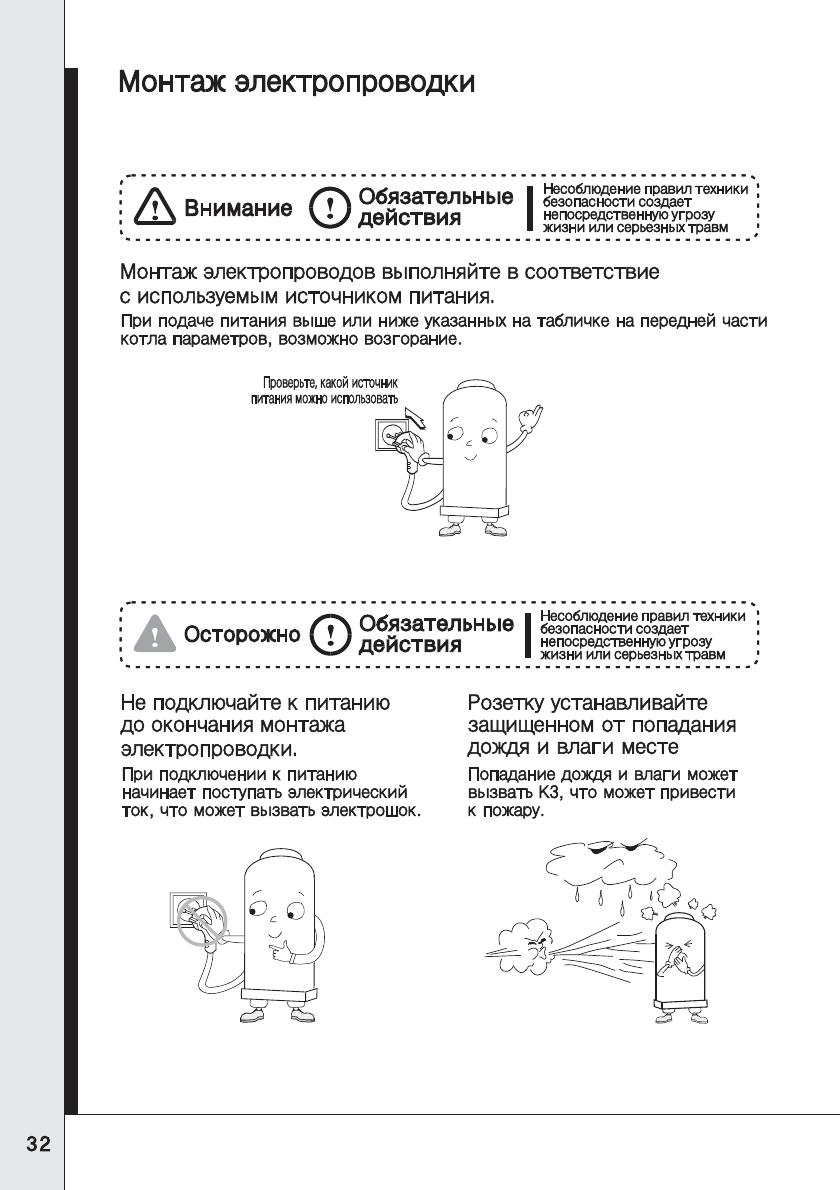 Монтаж электропроводки

Внимание Обязательные действия
Несоблюдение правил техники безопасности создает непосредственную угрозу жизни или серьезных травм

Монтаж электропроводов выполняйте в соответствие с используемым источником питания.

При подаче питания выше или ниже указанных на табличке на передней части котла параметров, возможно возгорание.

Проверьте, какой источник питания можно использовать

Осторожно Обязательные действия
Несоблюдение правил техники безопасности создает непосредственную угрозу жизни или серьезных травм

Не подключайте к питанию до окончания монтажа электропроводки.

При подключении к питанию начинает поступать электрический ток, что может вызвать электрошок.

Розетку устанавливайте защищенном от попадания дождя и влаги месте

Попадание дождя и влаги может вызвать КЗ, что может привести к пожару.

32