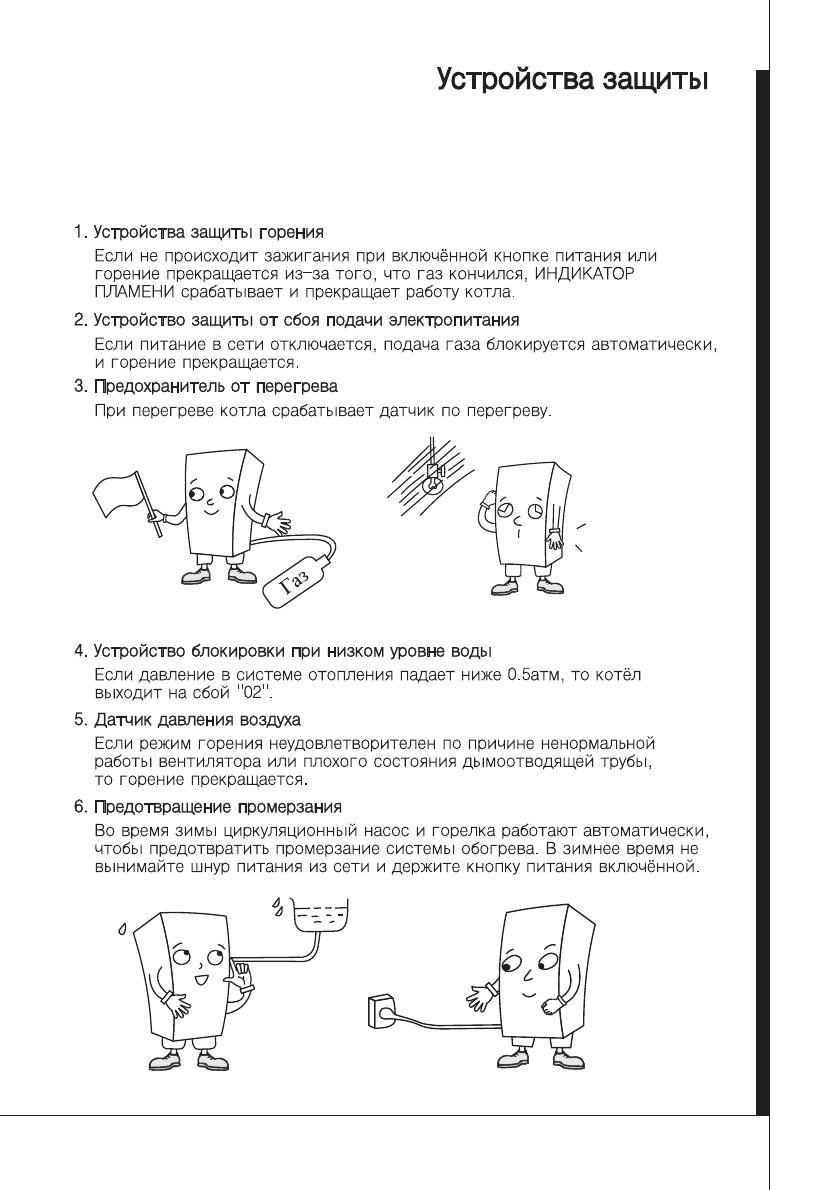 Устройства защиты

1. Устройства защиты горения
Если не происходит зажигания при включённой кнопке питания или горение прекращается из-за того, что газ кончился, ИНДИКАТОР ПЛАМЕНИ срабатывает и прекращает работу котла.

2. Устройство защиты от сбоя подачи электропитания
Если питание в сети отключается, подача газа блокируется автоматически, и горение прекращается.

3. Предохранитель от перегрева
При перегреве котла срабатывает датчик по перегреву.

Газ

4. Устройство блокировки при низком уровне воды
Если давление в системе отопления падает ниже 0.5атм, то котёл выходит на сбой "02".

5. Датчик давления воздуха
Если режим горения неудовлетворителен по причине ненормальной работы вентилятора или плохого состояния дымоотводящей трубы, то горение прекращается.

6. Предотвращение промерзания
Во время зимы циркуляционный насос и горелка работают автоматически, чтобы предотвратить промерзание системы обогрева. В зимнее время не вынимайте шнур питания из сети и держите кнопку питания включённой.