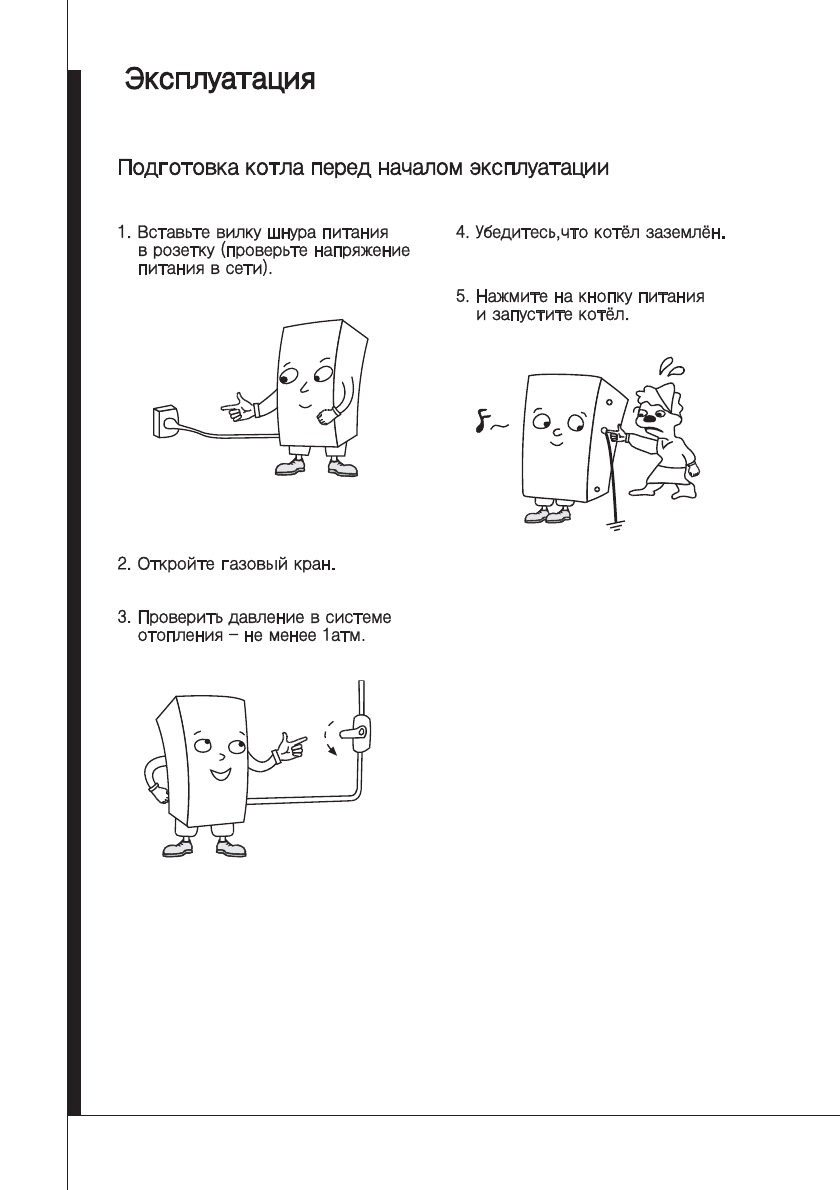 Эксплуатация

Подготовка котла перед началом эксплуатации

1. Вставьте вилку шнура питания в розетку (проверьте напряжение питания в сети).

2. Откройте газовый кран.

3. Проверить давление в системе отопления – не менее 1атм.

4. Убедитесь,что котёл заземлён.

5. Нажмите на кнопку питания и запустите котёл.