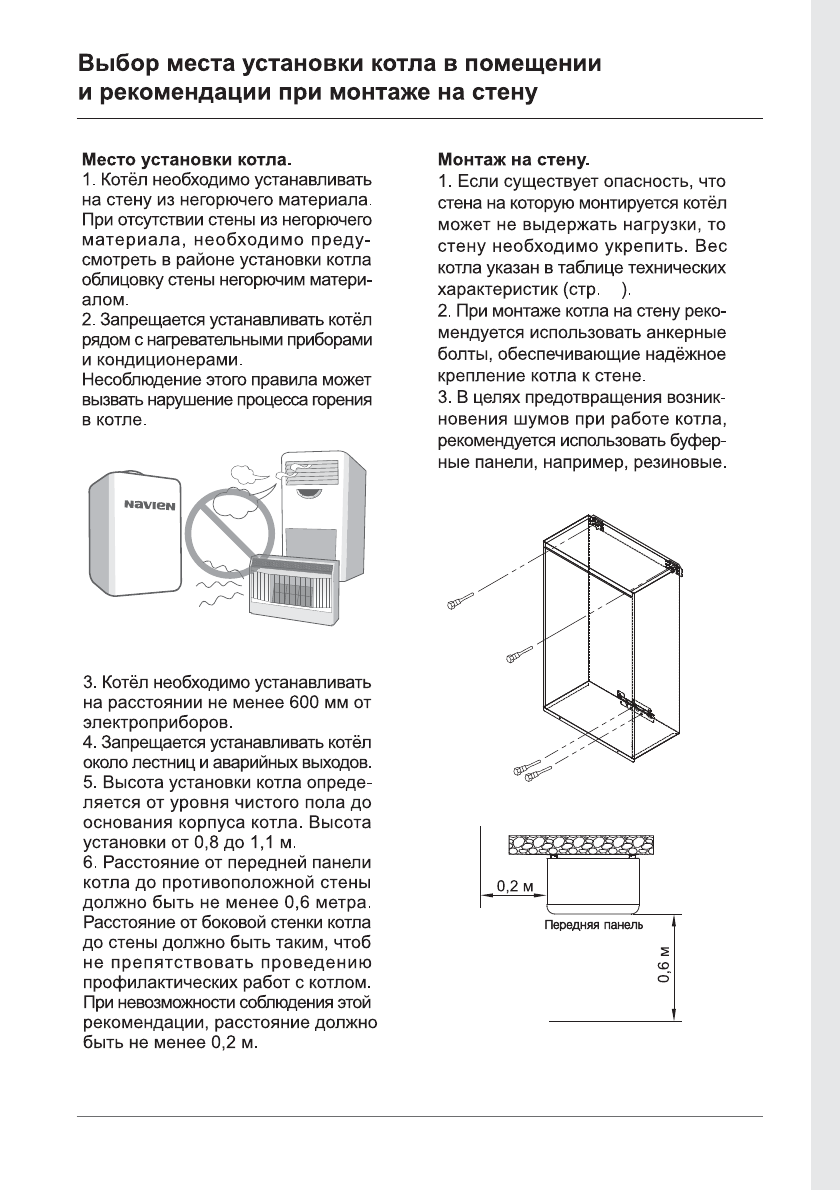 Выбор места установки котла в помещении и рекомендации при монтаже на стену

Место установки котла.
1. Котёл необходимо устанавливать на стену из негорючего материала. При отсутствии стены из негорючего материала, необходимо предусмотреть в районе установки котла облицовку стены негорючим материалом.
2. Запрещается устанавливать котёл рядом с нагревательными приборами и кондиционерами.
Несоблюдение этого правила может вызвать нарушение процесса горения в котле.

NAVIEN

3. Котёл необходимо устанавливать на расстоянии не менее 600 мм от электроприборов.
4. Запрещается устанавливать котёл около лестниц и аварийных выходов.
5. Высота установки котла определяется от уровня чистого пола до основания корпуса котла. Высота установки от 0,8 до 1,1 м.
6. Расстояние от передней панели котла до противоположной стены должно быть не менее 0,6 метра. Расстояние от боковой стенки котла до стены должно быть таким, чтоб не препятствовать проведению профилактических работ с котлом. При невозможности соблюдения этой рекомендации, расстояние должно быть не менее 0,2 м.

Монтаж на стену.
1. Если существует опасность, что стена на которую монтируется котёл может не выдержать нагрузки, то стену необходимо укрепить. Вес котла указан в таблице технических характеристик (стр. ).
2. При монтаже котла на стену рекомендуется использовать анкерные болты, обеспечивающие надёжное крепление котла к стене.
3. В целях предотвращения возникновения шумов при работе котла, рекомендуется использовать буферные панели, например, резиновые.

0,2 м
Передняя панель
0,6 м