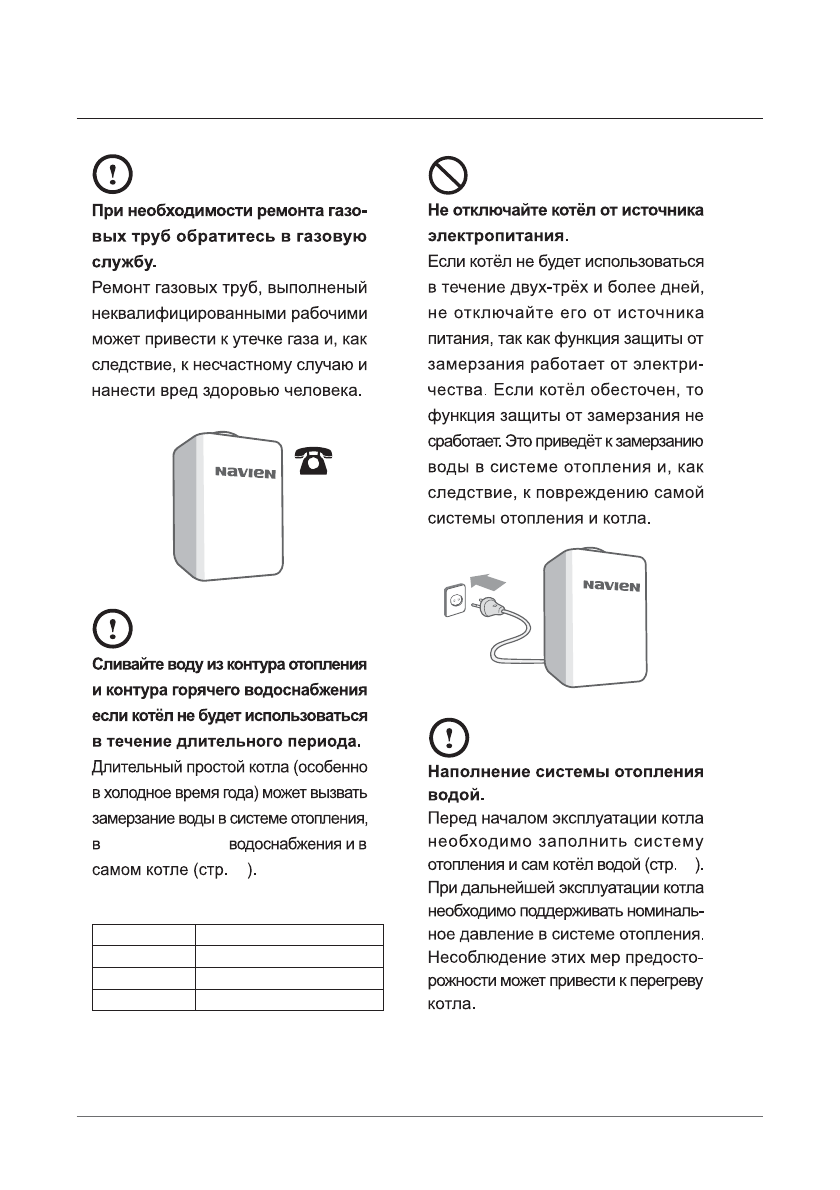 При необходимости ремонта газовых труб обратитесь в газовую службу.

Ремонт газовых труб, выполненый неквалифицированными рабочими может привести к утечке газа и, как следствие, к несчастному случаю и нанести вред здоровью человека.

NAVIEN

Сливайте воду из контура отопления и контура горячего водоснабжения если котёл не будет использоваться в течение длительного периода.

Длительный простой котла (особенно в холодное время года) может вызвать замерзание воды в системе отопления, в водоснабжения и в самом котле (стр. ).

Не отключайте котёл от источника электропитания.

Если котёл не будет использоваться в течение двух-трёх и более дней, не отключайте его от источника питания, так как функция защиты от замерзания работает от электричества. Если котёл обесточен, то функция защиты от замерзания не сработает. Это приведёт к замерзанию воды в системе отопления и, как следствие, к повреждению самой системы отопления и котла.

NAVIEN

Наполнение системы отопления водой.

Перед началом эксплуатации котла необходимо заполнить систему отопления и сам котёл водой (стр. ). При дальнейшей эксплуатации котла необходимо поддерживать номинальное давление в системе отопления. Несоблюдение этих мер предосторожности может привести к перегреву котла.