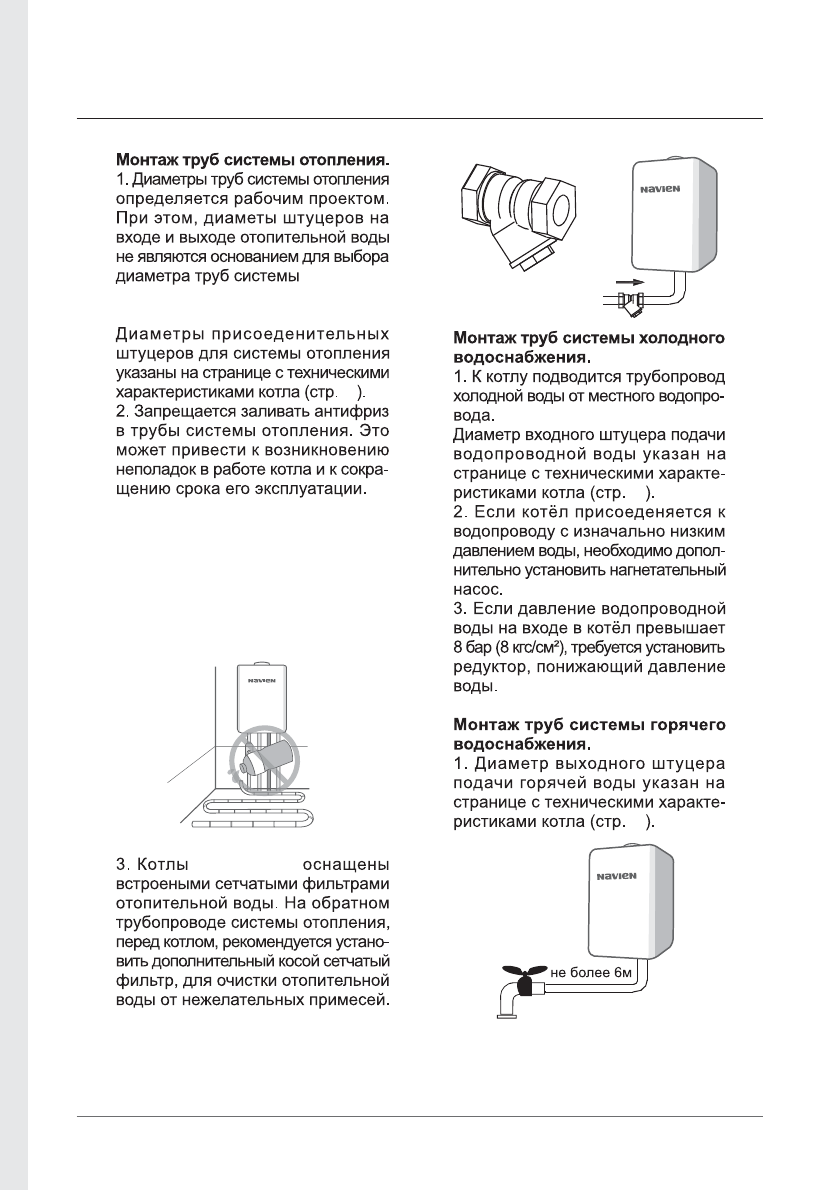 Монтаж труб системы отопления.
1. Диаметры труб системы отопления определяется рабочим проектом. При этом, диаметы штуцеров на входе и выходе отопительной воды не являются основанием для выбора диаметра труб системы

Диаметры присоеденительных штуцеров для системы отопления указаны на странице с техническими характеристиками котла (стр. ).
2. Запрещается заливать антифриз в трубы системы отопления. Это может привести к возникновению неполадок в работе котла и к сокращению срока его эксплуатации.

NAVIEN

3. Котлы оснащены встроеными сетчатыми фильтрами отопительной воды. На обратном трубопроводе системы отопления, перед котлом, рекомендуется установить дополнительный косой сетчатый фильтр, для очистки отопительной воды от нежелательных примесей.

NAVIEN

Монтаж труб системы холодного водоснабжения.
1. К котлу подводится трубопровод холодной воды от местного водопровода.
Диаметр входного штуцера подачи водопроводной воды указан на странице с техническими характеристиками котла (стр. ).
2. Если котёл присоеденяется к водопроводу с изначально низким давлением воды, необходимо дополнительно установить нагнетательный насос.
3. Если давление водопроводной воды на входе в котёл превышает 8 бар (8 кгс/см²), требуется установить редуктор, понижающий давление воды.

Монтаж труб системы горячего водоснабжения.
1. Диаметр выходного штуцера подачи горячей воды указан на странице с техническими характеристиками котла (стр. ).

NAVIEN

не более 6м