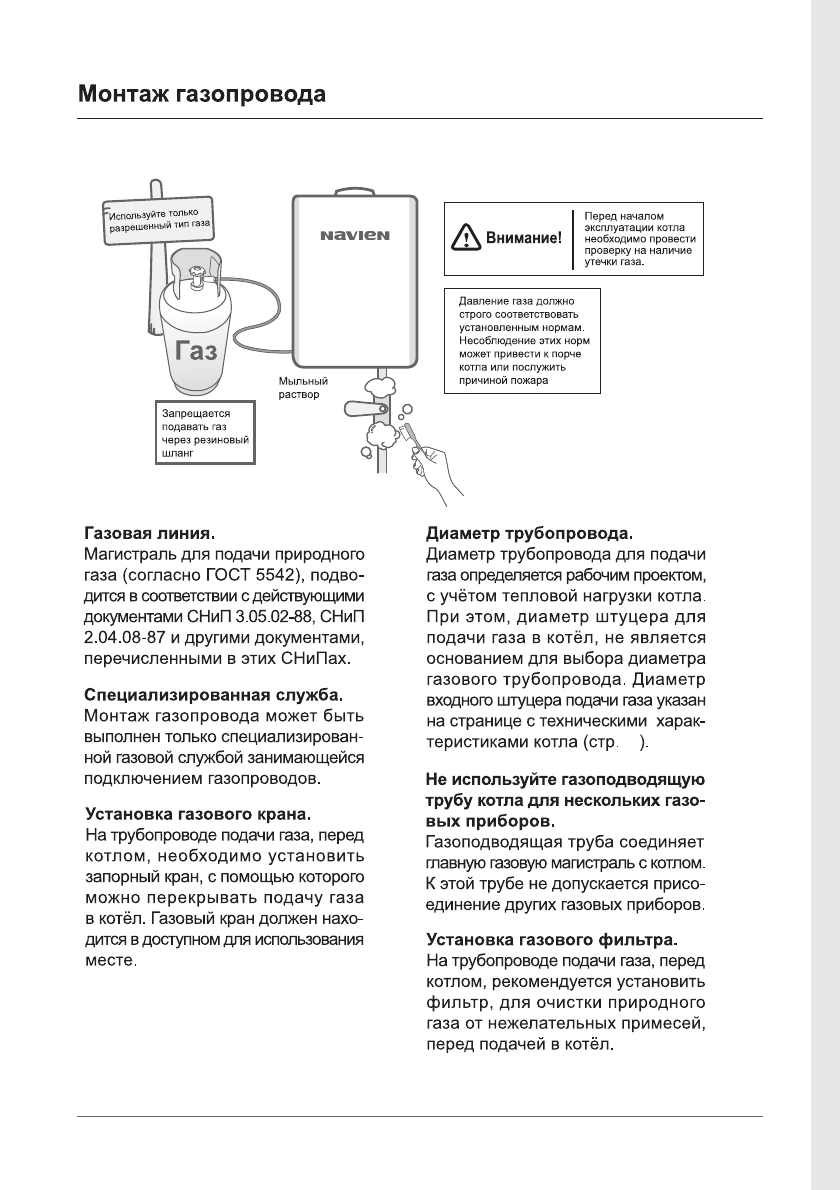 Монтаж газопровода

Используйте только разрешенный тип газа

Газ

NAVIEN

Внимание!

Перед началом эксплуатации котла необходимо провести проверку на наличие утечки газа.

Давление газа должно строго соответствовать установленным нормам. Несоблюдение этих норм может привести к порче котла или послужить причиной пожара

Мыльный раствор

Запрещается подавать газ через резиновый шланг

Газовая линия.
Магистраль для подачи природного газа (согласно ГОСТ 5542), подводится в соответствии с действующими документами СНиП 3.05.02-88, СНиП 2.04.08-87 и другими документами, перечисленными в этих СНиПах.

Специализированная служба.
Монтаж газопровода может быть выполнен только специализированной газовой службой занимающейся подключением газопроводов.

Установка газового крана.
На трубопроводе подачи газа, перед котлом, необходимо установить запорный кран, с помощью которого можно перекрывать подачу газа в котёл. Газовый кран должен находится в доступном для использования месте.

Диаметр трубопровода.
Диаметр трубопровода для подачи газа определяется рабочим проектом, с учётом тепловой нагрузки котла. При этом, диаметр штуцера для подачи газа в котёл, не является основанием для выбора диаметра газового трубопровода. Диаметр входного штуцера подачи газа указан на странице с техническими характеристиками котла (стр. ).

Не используйте газоподводящую трубу котла для нескольких газовых приборов.
Газоподводящая труба соединяет главную газовую магистраль с котлом. К этой трубе не допускается присоединение других газовых приборов.

Установка газового фильтра.
На трубопроводе подачи газа, перед котлом, рекомендуется установить фильтр, для очистки природного газа от нежелательных примесей, перед подачей в котёл.