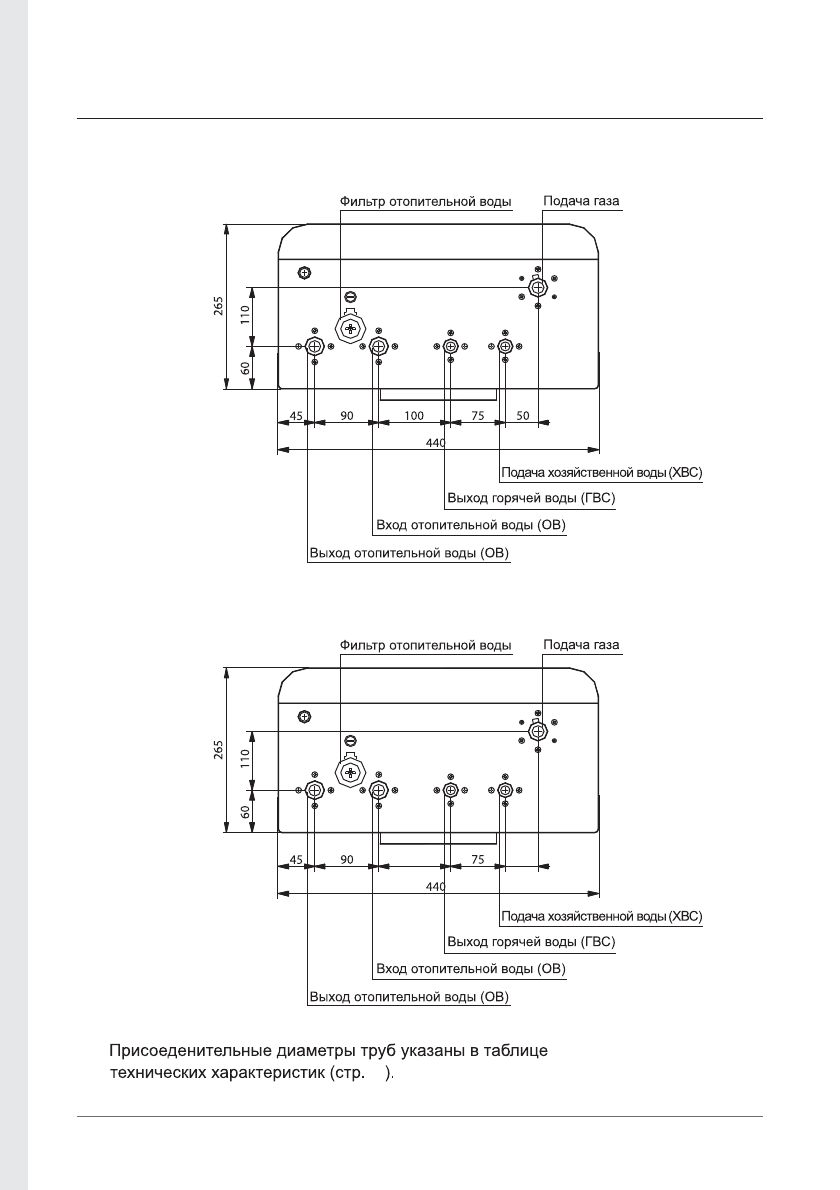 Фильтр отопительной воды
Подача газа
265
110
60
45
90
100
75
50
440
Подача хозяйственной воды (ХВС)
Выход горячей воды (ГВС)
Вход отопительной воды (ОВ)
Выход отопительной воды (ОВ)

Фильтр отопительной воды
Подача газа
265
110
60
45
90
75
440
Подача хозяйственной воды (ХВС)
Выход горячей воды (ГВС)
Вход отопительной воды (ОВ)
Выход отопительной воды (ОВ)

Присоеденительные диаметры труб указаны в таблице технических характеристик (стр. ).