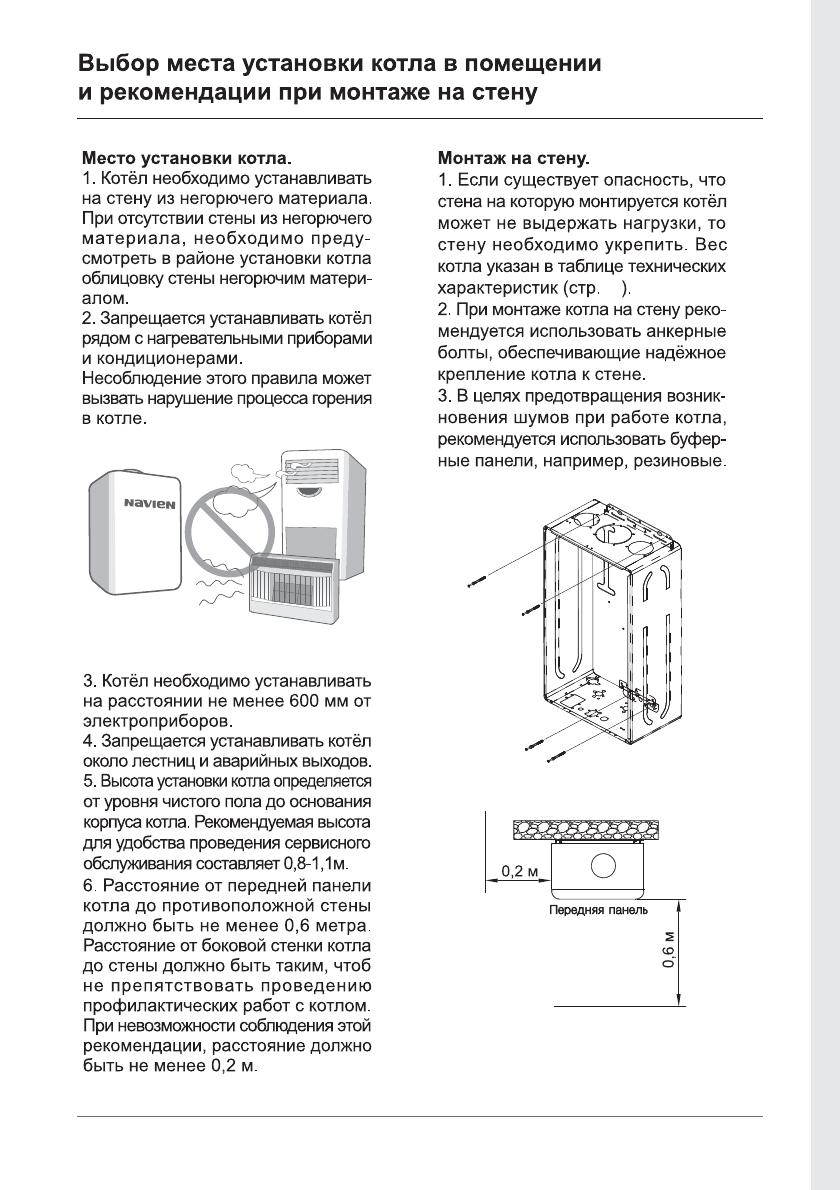 Выбор места установки котла в помещении и рекомендации при монтаже на стену

Место установки котла.
1. Котёл необходимо устанавливать на стену из негорючего материала. При отсутствии стены из негорючего материала, необходимо предусмотреть в районе установки котла облицовку стены негорючим материалом.
2. Запрещается устанавливать котёл рядом с нагревательными приборами и кондиционерами.
Несоблюдение этого правила может вызвать нарушение процесса горения в котле.

NAVIEN

3. Котёл необходимо устанавливать на расстоянии не менее 600 мм от электроприборов.
4. Запрещается устанавливать котёл около лестниц и аварийных выходов.
5. Высота установки котла определяется от уровня чистого пола до основания корпуса котла. Рекомендуемая высота для удобства проведения сервисного обслуживания составляет 0,8-1,1м.
6. Расстояние от передней панели котла до противоположной стены должно быть не менее 0,6 метра. Расстояние от боковой стенки котла до стены должно быть таким, чтоб не препятствовать проведению профилактических работ с котлом. При невозможности соблюдения этой рекомендации, расстояние должно быть не менее 0,2 м.

Монтаж на стену.
1. Если существует опасность, что стена на которую монтируется котёл может не выдержать нагрузки, то стену необходимо укрепить. Вес котла указан в таблице технических характеристик (стр. ).
2. При монтаже котла на стену рекомендуется использовать анкерные болты, обеспечивающие надёжное крепление котла к стене.
3. В целях предотвращения возникновения шумов при работе котла, рекомендуется использовать буферные панели, например, резиновые.

0,2 м
Передняя панель
0,6 м