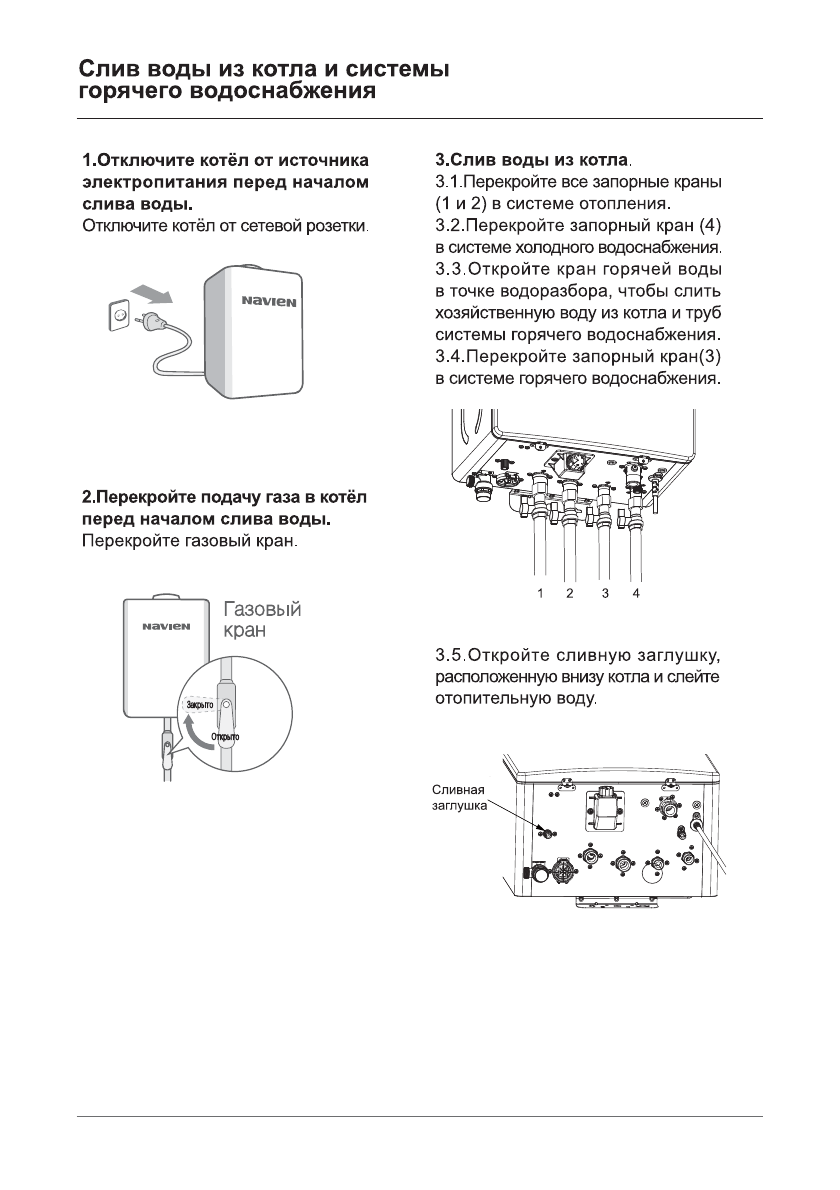 Слив воды из котла и системы горячего водоснабжения

1.Отключите котёл от источника электропитания перед началом слива воды.
Отключите котёл от сетевой розетки.

NAVIEN

2.Перекройте подачу газа в котёл перед началом слива воды.
Перекройте газовый кран.

NAVIEN

Газовый кран

Закрыто

Открыто

3.Слив воды из котла.
3.1.Перекройте все запорные краны (1 и 2) в системе отопления.
3.2.Перекройте запорный кран (4) в системе холодного водоснабжения.
3.3.Откройте кран горячей воды в точке водоразбора, чтобы слить хозяйственную воду из котла и труб системы горячего водоснабжения.
3.4.Перекройте запорный кран(3) в системе горячего водоснабжения.

1 2 3 4

3.5.Откройте сливную заглушку, расположенную внизу котла и слейте отопительную воду.

Сливная заглушка