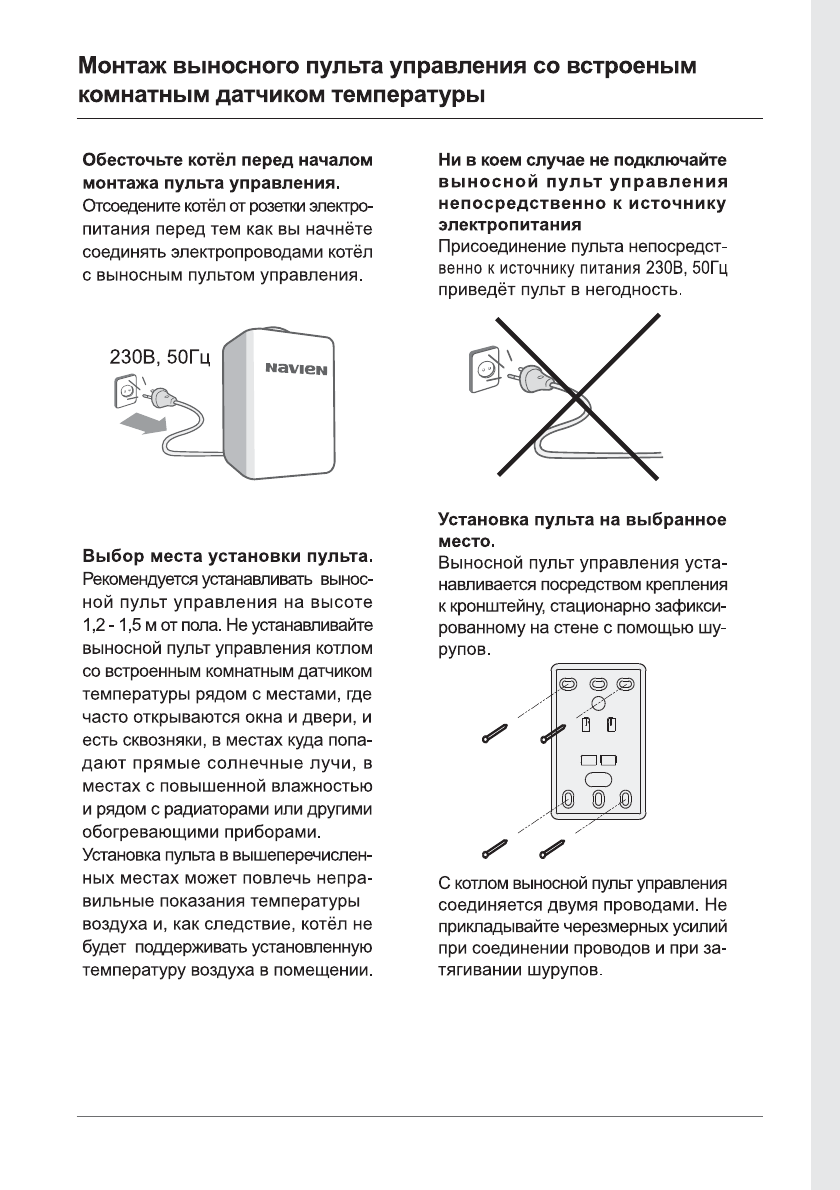 Монтаж выносного пульта управления со встроеным комнатным датчиком температуры

Обесточьте котёл перед началом монтажа пульта управления.
Отсоедените котёл от розетки электропитания перед тем как вы начнёте соединять электропроводами котёл с выносным пультом управления.

230В, 50Гц

NAVIEN

Выбор места установки пульта.
Рекомендуется устанавливать выносной пульт управления на высоте 1,2 - 1,5 м от пола. Не устанавливайте выносной пульт управления котлом со встроенным комнатным датчиком температуры рядом с местами, где часто открываются окна и двери, и есть сквозняки, в местах куда попадают прямые солнечные лучи, в местах с повышенной влажностью и рядом с радиаторами или другими обогревающими приборами.
Установка пульта в вышеперечисленных местах может повлечь неправильные показания температуры воздуха и, как следствие, котёл не будет поддерживать установленную температуру воздуха в помещении.

Ни в коем случае не подключайте выносной пульт управления непосредственно к источнику электропитания
Присоединение пульта непосредственно к источнику питания 230В, 50Гц приведёт пульт в негодность.

Установка пульта на выбранное место.
Выносной пульт управления устанавливается посредством крепления к кронштейну, стационарно зафиксированному на стене с помощью шурупов.

С котлом выносной пульт управления соединяется двумя проводами. Не прикладывайте черезмерных усилий при соединении проводов и при затягивании шурупов.