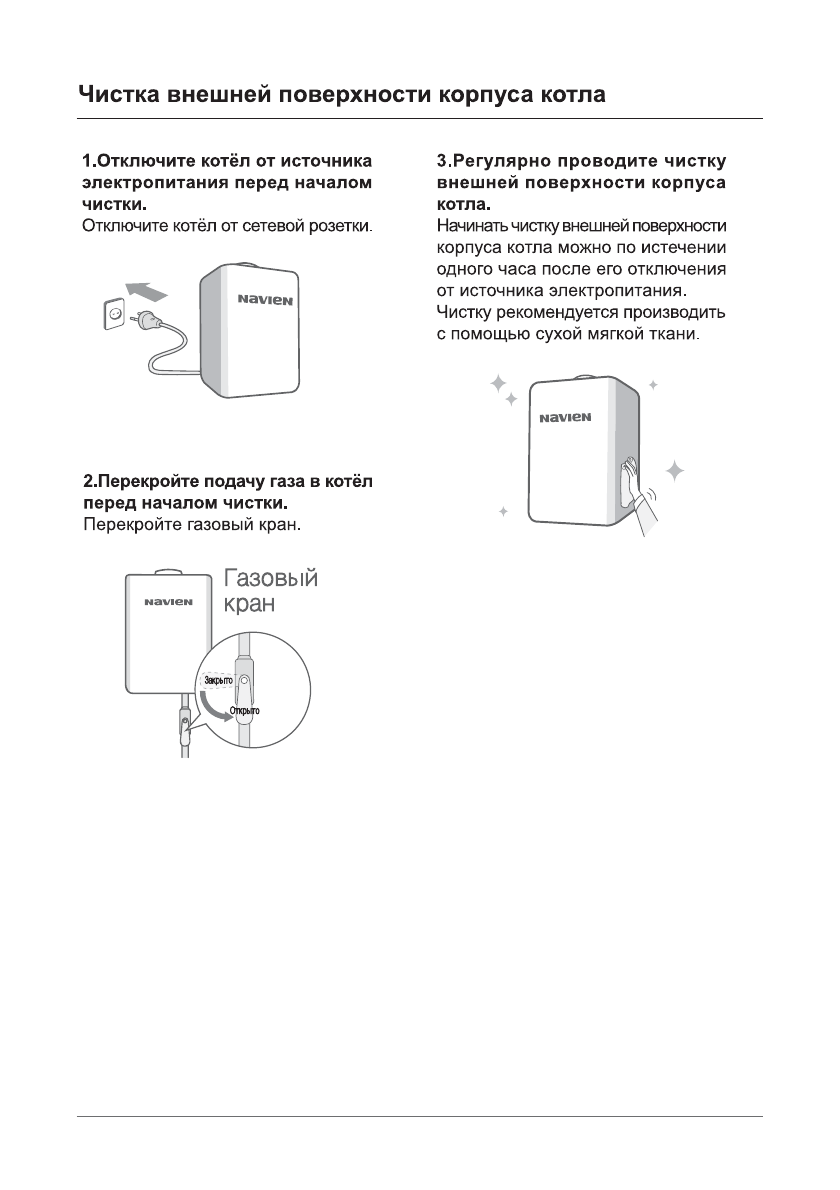 Чистка внешней поверхности корпуса котла

1.Отключите котёл от источника электропитания перед началом чистки.
Отключите котёл от сетевой розетки.

NAVIEN

2.Перекройте подачу газа в котёл перед началом чистки.
Перекройте газовый кран.

NAVIEN

Газовый кран

Закрыто

Открыто

3.Регулярно проводите чистку внешней поверхности корпуса котла.
Начинать чистку внешней поверхности корпуса котла можно по истечении одного часа после его отключения от источника электропитания.
Чистку рекомендуется производить с помощью сухой мягкой ткани.

NAVIEN