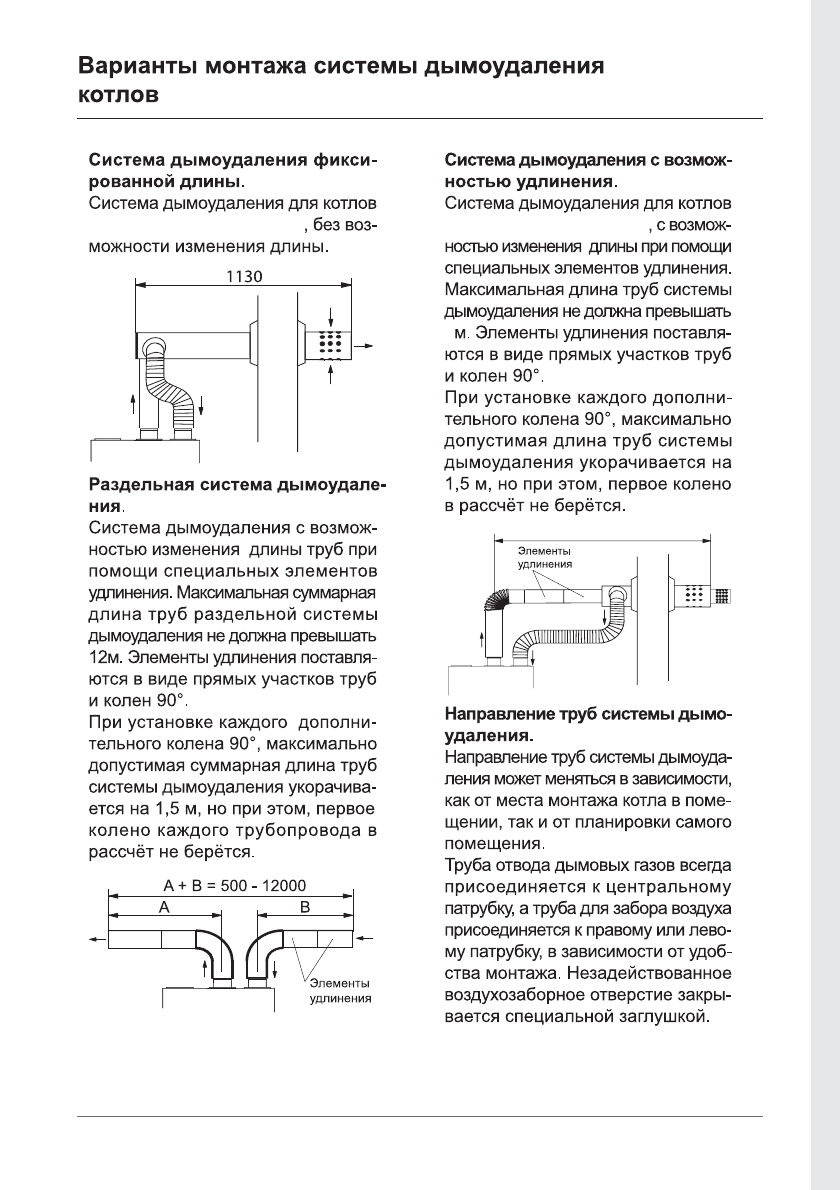 Варианты монтажа системы дымоудаления котлов

Система дымоудаления фиксированной длины.
Система дымоудаления для котлов , без возможности изменения длины.

1130

Раздельная система дымоудаления.
Система дымоудаления с возможностью изменения длины труб при помощи специальных элементов удлинения. Максимальная суммарная длина труб раздельной системы дымоудаления не должна превышать 12м. Элементы удлинения поставляются в виде прямых участков труб и колен 90°.
При установке каждого дополнительного колена 90°, максимально допустимая суммарная длина труб системы дымоудаления укорачивается на 1,5 м, но при этом, первое колено каждого трубопровода в рассчёт не берётся.

A + B = 500 - 12000
A
B
Элементы удлинения

Система дымоудаления с возможностью удлинения.
Система дымоудаления для котлов , с возможностью изменения длины при помощи специальных элементов удлинения. Максимальная длина труб системы дымоудаления не должна превышать м. Элементы удлинения поставляются в виде прямых участков труб и колен 90°.
При установке каждого дополнительного колена 90°, максимально допустимая длина труб системы дымоудаления укорачивается на 1,5 м, но при этом, первое колено в рассчёт не берётся.

Элементы удлинения

Направление труб системы дымоудаления.
Направление труб системы дымоудаления может меняться в зависимости, как от места монтажа котла в помещении, так и от планировки самого помещения.
Труба отвода дымовых газов всегда присоединяется к центральному патрубку, а труба для забора воздуха присоединяется к правому или левому патрубку, в зависимости от удобства монтажа. Незадействованное воздухозаборное отверстие закрывается специальной заглушкой.