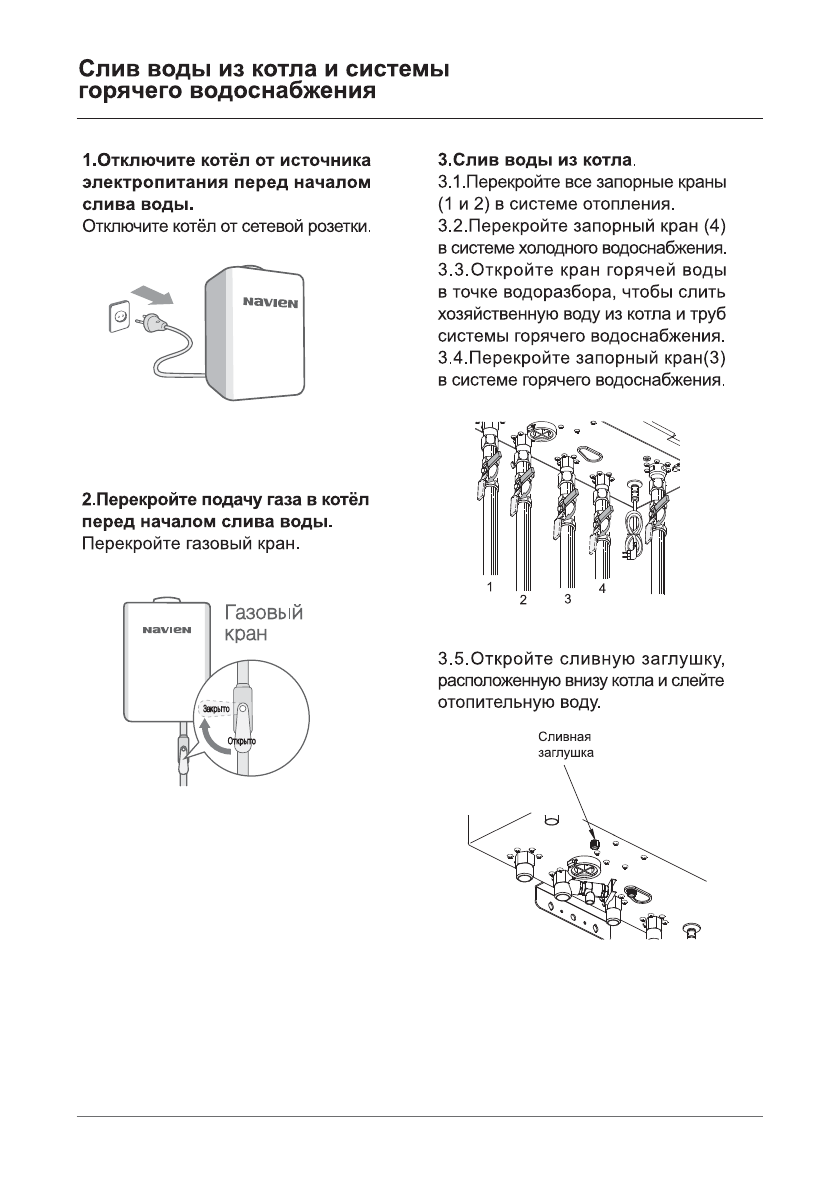 Слив воды из котла и системы горячего водоснабжения

1.Отключите котёл от источника электропитания перед началом слива воды.
Отключите котёл от сетевой розетки.

NAVIEN

2.Перекройте подачу газа в котёл перед началом слива воды.
Перекройте газовый кран.

NAVIEN

Газовый кран

Закрыто

Открыто

3.Слив воды из котла.
3.1.Перекройте все запорные краны (1 и 2) в системе отопления.
3.2.Перекройте запорный кран (4) в системе холодного водоснабжения.
3.3.Откройте кран горячей воды в точке водоразбора, чтобы слить хозяйственную воду из котла и труб системы горячего водоснабжения.
3.4.Перекройте запорный кран(3) в системе горячего водоснабжения.

1 2 3 4

3.5.Откройте сливную заглушку, расположенную внизу котла и слейте отопительную воду.

Сливная заглушка