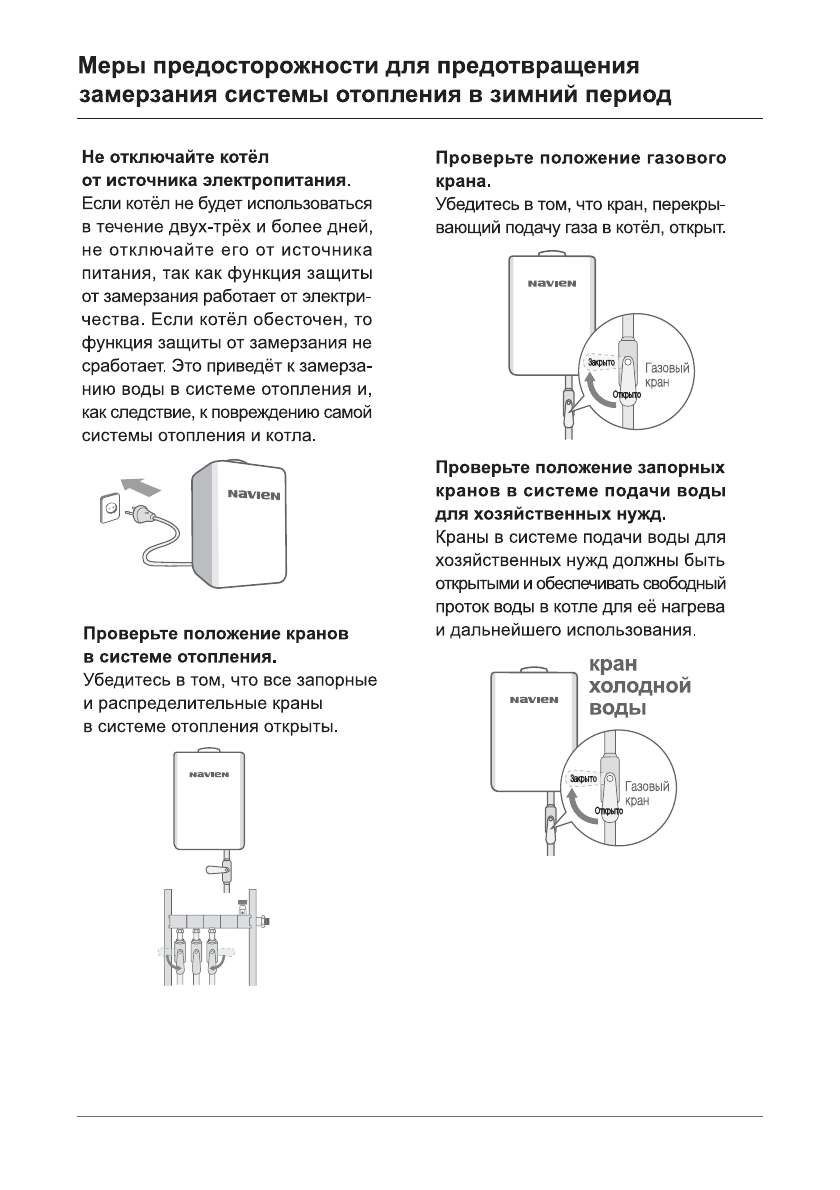 Меры предосторожности для предотвращения замерзания системы отопления в зимний период

Не отключайте котёл от источника электропитания.
Если котёл не будет использоваться в течение двух-трёх и более дней, не отключайте его от источника питания, так как функция защиты от замерзания работает от электричества. Если котёл обесточен, то функция защиты от замерзания не сработает. Это приведёт к замерзанию воды в системе отопления и, как следствие, к повреждению самой системы отопления и котла.

NAVIEN

Проверьте положение кранов в системе отопления.
Убедитесь в том, что все запорные и распределительные краны в системе отопления открыты.

NAVIEN

Проверьте положение газового крана.
Убедитесь в том, что кран, перекрывающий подачу газа в котёл, открыт.

NAVIEN

Закрыто
Открыто
Газовый кран

Проверьте положение запорных кранов в системе подачи воды для хозяйственных нужд.
Краны в системе подачи воды для хозяйственных нужд должны быть открытыми и обеспечивать свободный проток воды в котле для её нагрева и дальнейшего использования.

NAVIEN

кран холодной воды

Закрыто
Открыто
Газовый кран