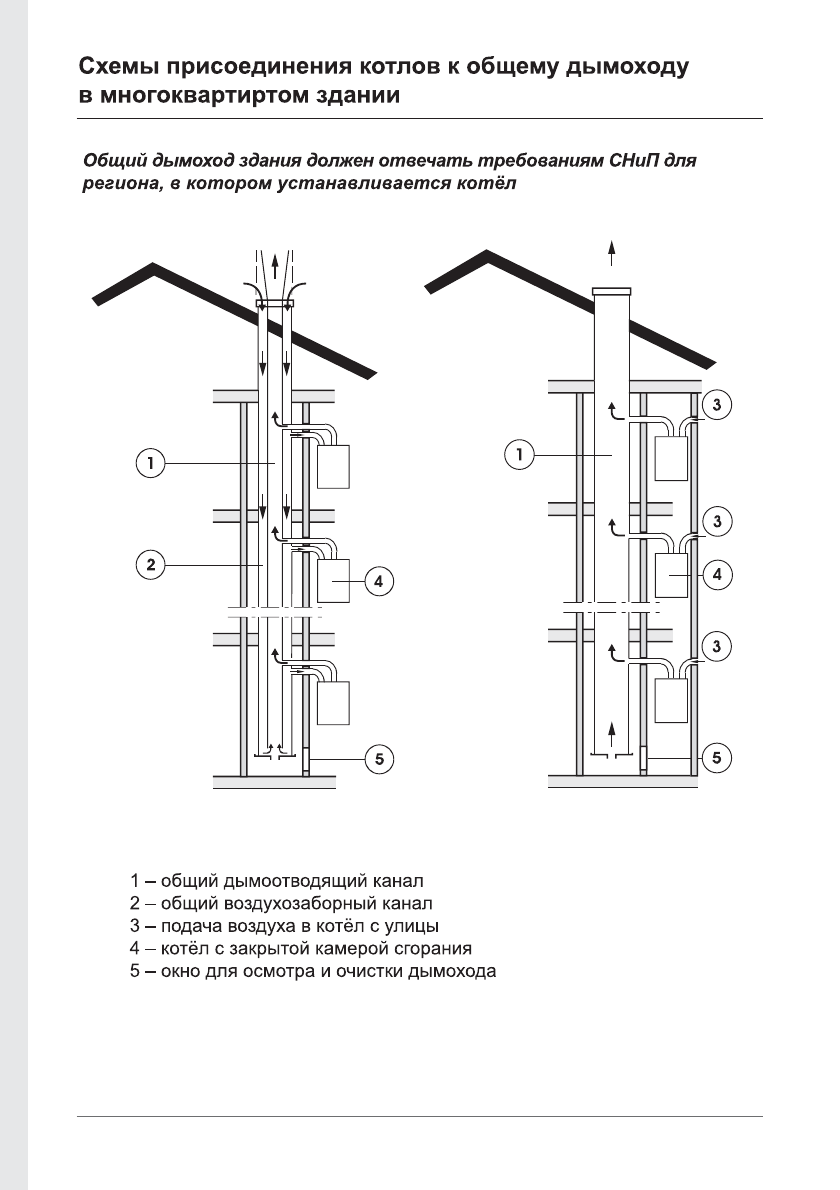 Схемы присоединения котлов к общему дымоходу в многоквартиртом здании

Общий дымоход здания должен отвечать требованиям СНиП для региона, в котором устанавливается котёл

1
2
4
5

1
3
3
4
3
5

1 – общий дымоотводящий канал
2 – общий воздухозаборный канал
3 – подача воздуха в котёл с улицы
4 – котёл с закрытой камерой сгорания
5 – окно для осмотра и очистки дымохода