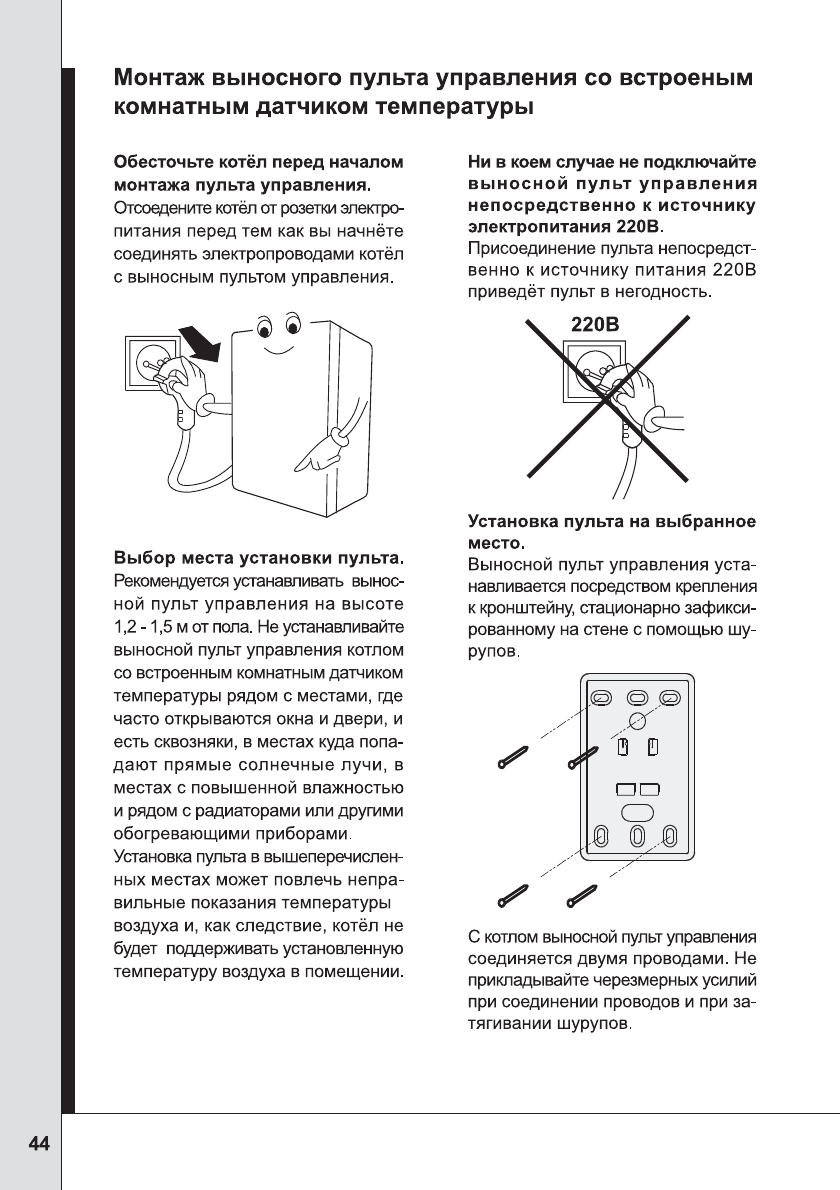 Монтаж выносного пульта управления со встроеным комнатным датчиком температуры

Обесточьте котёл перед началом монтажа пульта управления.
Отсоедените котёл от розетки электропитания перед тем как вы начнёте соединять электропроводами котёл с выносным пультом управления.

Выбор места установки пульта.
Рекомендуется устанавливать выносной пульт управления на высоте 1,2 - 1,5 м от пола. Не устанавливайте выносной пульт управления котлом со встроенным комнатным датчиком температуры рядом с местами, где часто открываются окна и двери, и есть сквозняки, в местах куда попадают прямые солнечные лучи, в местах с повышенной влажностью и рядом с радиаторами или другими обогревающими приборами.
Установка пульта в вышеперечисленных местах может повлечь неправильные показания температуры воздуха и, как следствие, котёл не будет поддерживать установленную температуру воздуха в помещении.

Ни в коем случае не подключайте выносной пульт управления непосредственно к источнику электропитания 220В.
Присоединение пульта непосредственно к источнику питания 220В приведёт пульт в негодность.

220В

Установка пульта на выбранное место.
Выносной пульт управления устанавливается посредством крепления к кронштейну, стационарно зафиксированному на стене с помощью шурупов.

С котлом выносной пульт управления соединяется двумя проводами. Не прикладывайте черезмерных усилий при соединении проводов и при затягивании шурупов.

44