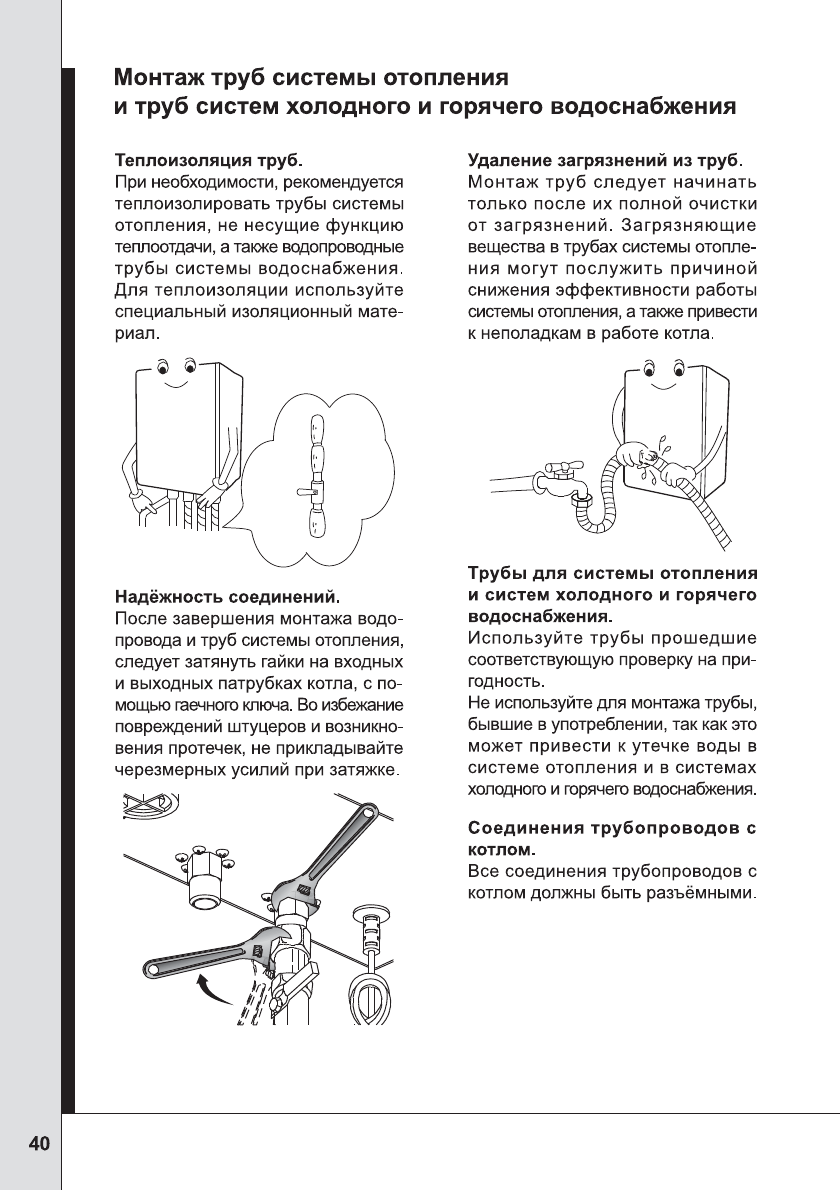 Монтаж труб системы отопления
и труб систем холодного и горячего водоснабжения

Теплоизоляция труб.
При необходимости, рекомендуется теплоизолировать трубы системы отопления, не несущие функцию теплоотдачи, а также водопроводные трубы системы водоснабжения. Для теплоизоляции используйте специальный изоляционный материал.

Надёжность соединений.
После завершения монтажа водопровода и труб системы отопления, следует затянуть гайки на входных и выходных патрубках котла, с помощью гаечного ключа. Во избежание повреждений штуцеров и возникновения протечек, не прикладывайте черезмерных усилий при затяжке.

Удаление загрязнений из труб.
Монтаж труб следует начинать только после их полной очистки от загрязнений. Загрязняющие вещества в трубах системы отопления могут послужить причиной снижения эффективности работы системы отопления, а также привести к неполадкам в работе котла.

Трубы для системы отопления и систем холодного и горячего водоснабжения.
Используйте трубы прошедшие соответствующую проверку на пригодность.
Не используйте для монтажа трубы, бывшие в употреблении, так как это может привести к утечке воды в системе отопления и в системах холодного и горячего водоснабжения.

Соединения трубопроводов с котлом.
Все соединения трубопроводов с котлом должны быть разъёмными.

40