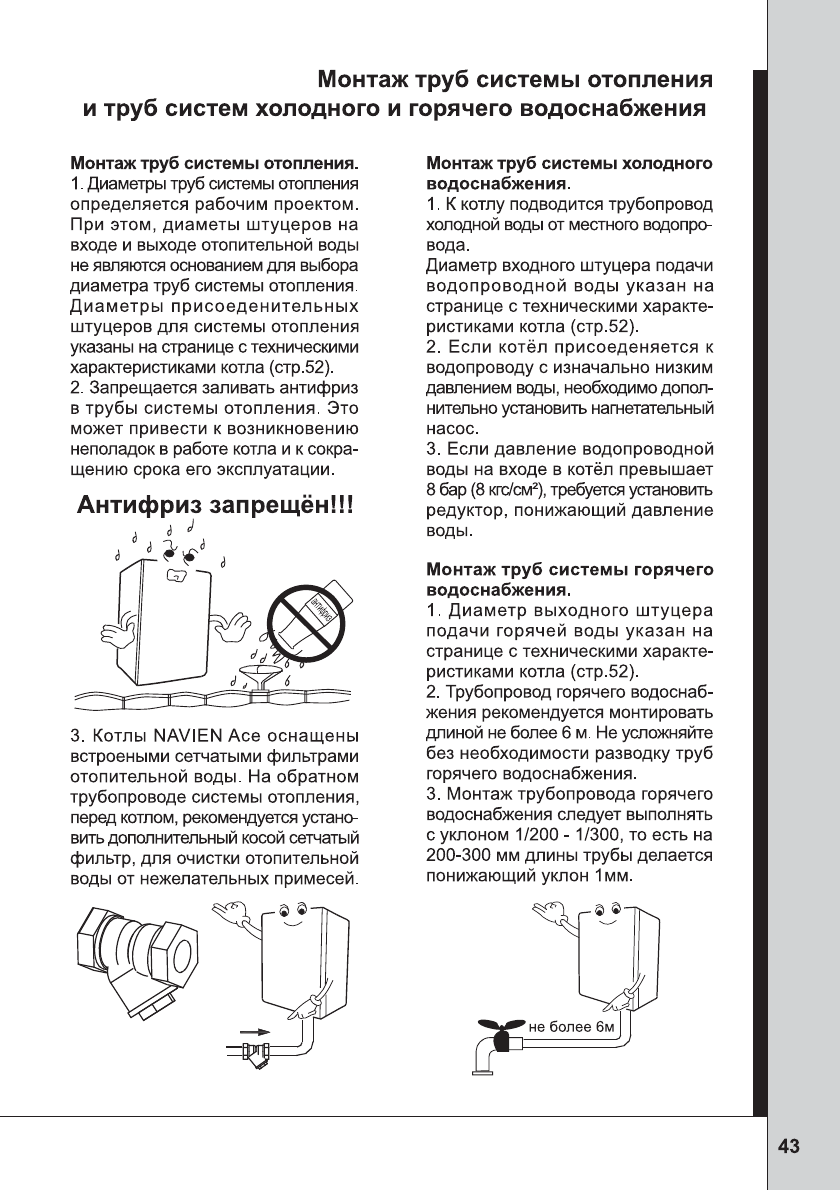 Монтаж труб системы отопления и труб систем холодного и горячего водоснабжения

Монтаж труб системы отопления.
1. Диаметры труб системы отопления определяется рабочим проектом. При этом, диаметы штуцеров на входе и выходе отопительной воды не являются основанием для выбора диаметра труб системы отопления. Диаметры присоеденительных штуцеров для системы отопления указаны на странице с техническими характеристиками котла (стр.52).
2. Запрещается заливать антифриз в трубы системы отопления. Это может привести к возникновению неполадок в работе котла и к сокращению срока его эксплуатации.

Антифриз запрещён!!!

Антифриз

3. Котлы NAVIEN Ace оснащены встроеными сетчатыми фильтрами отопительной воды. На обратном трубопроводе системы отопления, перед котлом, рекомендуется установить дополнительный косой сетчатый фильтр, для очистки отопительной воды от нежелательных примесей.

Монтаж труб системы холодного водоснабжения.
1. К котлу подводится трубопровод холодной воды от местного водопровода.
Диаметр входного штуцера подачи водопроводной воды указан на странице с техническими характеристиками котла (стр.52).
2. Если котёл присоеденяется к водопроводу с изначально низким давлением воды, необходимо дополнительно установить нагнетательный насос.
3. Если давление водопроводной воды на входе в котёл превышает 8 бар (8 кгс/см²), требуется установить редуктор, понижающий давление воды.

Монтаж труб системы горячего водоснабжения.
1. Диаметр выходного штуцера подачи горячей воды указан на странице с техническими характеристиками котла (стр.52).
2. Трубопровод горячего водоснабжения рекомендуется монтировать длиной не более 6 м. Не усложняйте без необходимости разводку труб горячего водоснабжения.
3. Монтаж трубопровода горячего водоснабжения следует выполнять с уклоном 1/200 - 1/300, то есть на 200-300 мм длины трубы делается понижающий уклон 1мм.

не более 6м

43