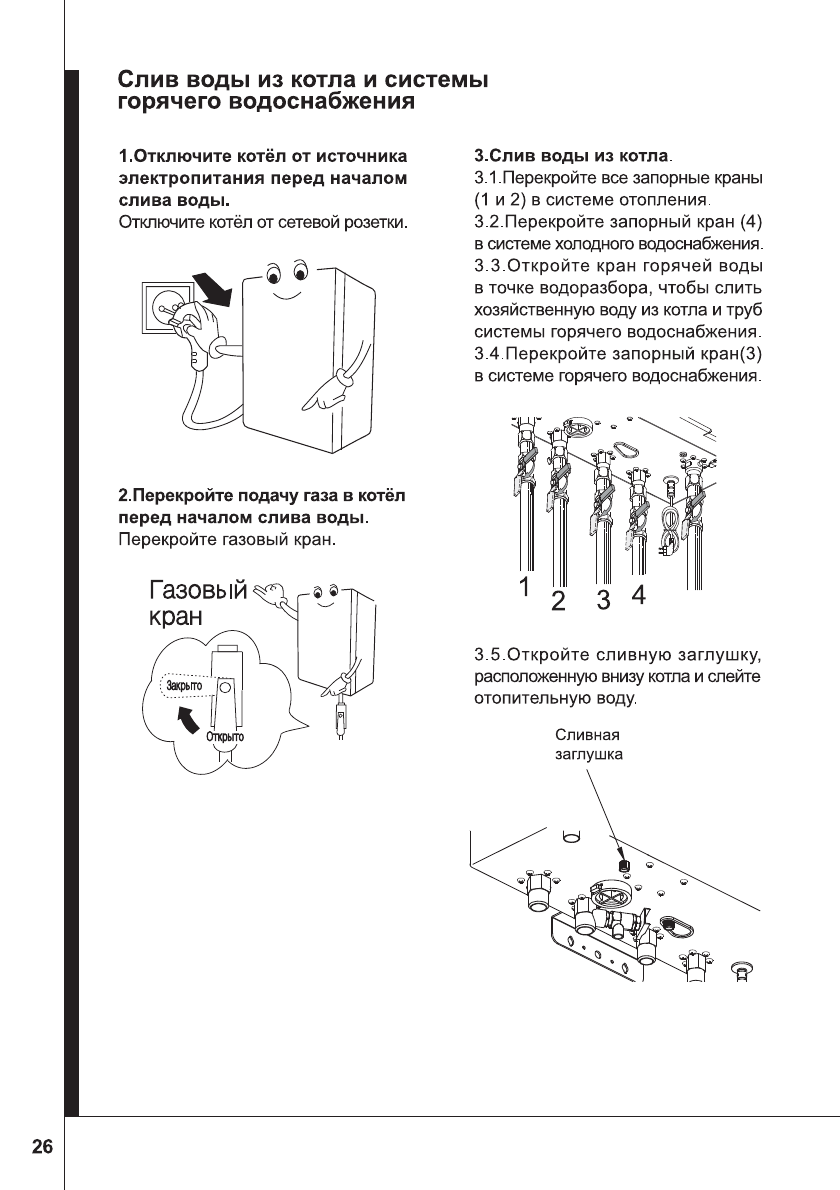 Слив воды из котла и системы горячего водоснабжения

1.Отключите котёл от источника электропитания перед началом слива воды.
Отключите котёл от сетевой розетки.

2.Перекройте подачу газа в котёл перед началом слива воды.
Перекройте газовый кран.

Газовый кран

Закрыто

Открыто

3.Слив воды из котла.
3.1.Перекройте все запорные краны (1 и 2) в системе отопления.
3.2.Перекройте запорный кран (4) в системе холодного водоснабжения.
3.3.Откройте кран горячей воды в точке водоразбора, чтобы слить хозяйственную воду из котла и труб системы горячего водоснабжения.
3.4.Перекройте запорный кран(3) в системе горячего водоснабжения.

1 2 3 4

3.5.Откройте сливную заглушку, расположенную внизу котла и слейте отопительную воду.

Сливная заглушка

26