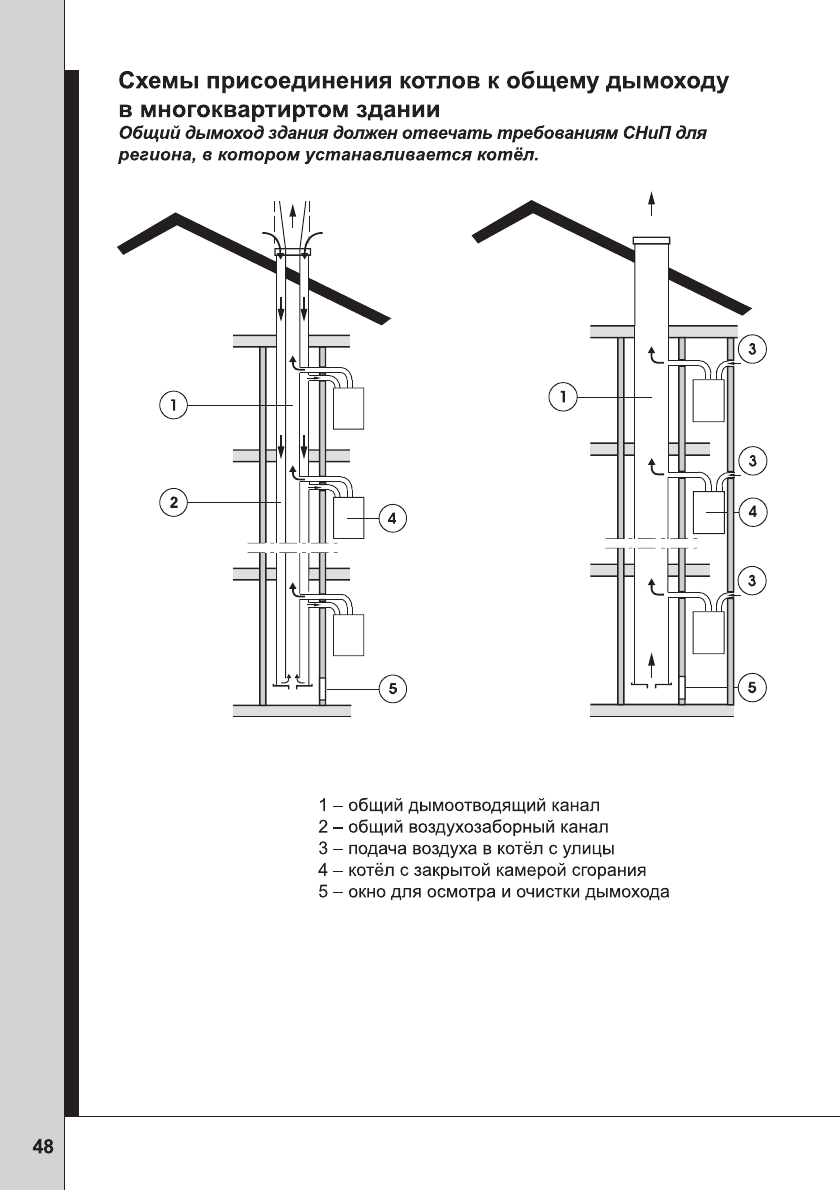 Схемы присоединения котлов к общему дымоходу в многоквартиртом здании
Общий дымоход здания должен отвечать требованиям СНиП для региона, в котором устанавливается котёл.

1
2
4
5

1
3
3
4
3
5

1 – общий дымоотводящий канал
2 – общий воздухозаборный канал
3 – подача воздуха в котёл с улицы
4 – котёл с закрытой камерой сгорания
5 – окно для осмотра и очистки дымохода

48