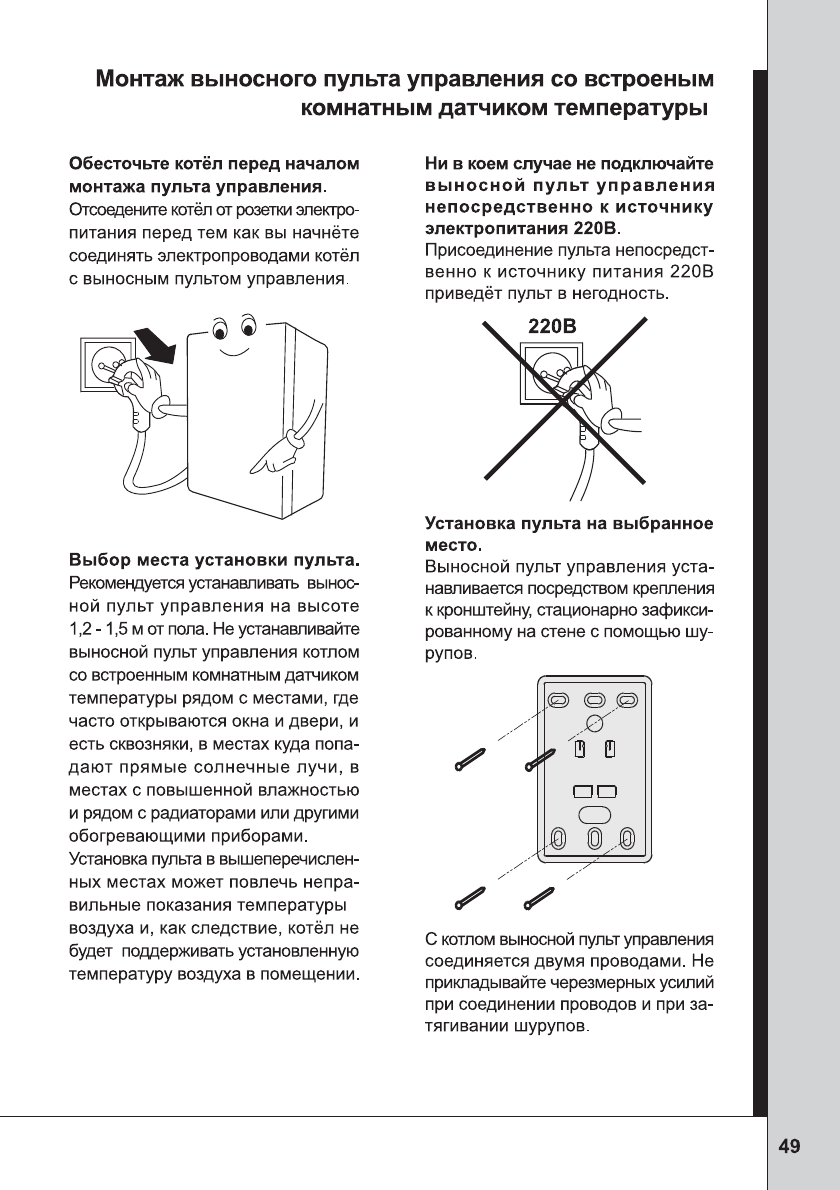 Монтаж выносного пульта управления со встроеным комнатным датчиком температуры

Обесточьте котёл перед началом монтажа пульта управления.
Отсоедените котёл от розетки электропитания перед тем как вы начнёте соединять электропроводами котёл с выносным пультом управления.

Выбор места установки пульта.
Рекомендуется устанавливать выносной пульт управления на высоте 1,2 - 1,5 м от пола. Не устанавливайте выносной пульт управления котлом со встроенным комнатным датчиком температуры рядом с местами, где часто открываются окна и двери, и есть сквозняки, в местах куда попадают прямые солнечные лучи, в местах с повышенной влажностью и рядом с радиаторами или другими обогревающими приборами.
Установка пульта в вышеперечисленных местах может повлечь неправильные показания температуры воздуха и, как следствие, котёл не будет поддерживать установленную температуру воздуха в помещении.

Ни в коем случае не подключайте выносной пульт управления непосредственно к источнику электропитания 220В.
Присоединение пульта непосредственно к источнику питания 220В приведёт пульт в негодность.

220В

Установка пульта на выбранное место.
Выносной пульт управления устанавливается посредством крепления к кронштейну, стационарно зафиксированному на стене с помощью шурупов.

С котлом выносной пульт управления соединяется двумя проводами. Не прикладывайте черезмерных усилий при соединении проводов и при затягивании шурупов.

49