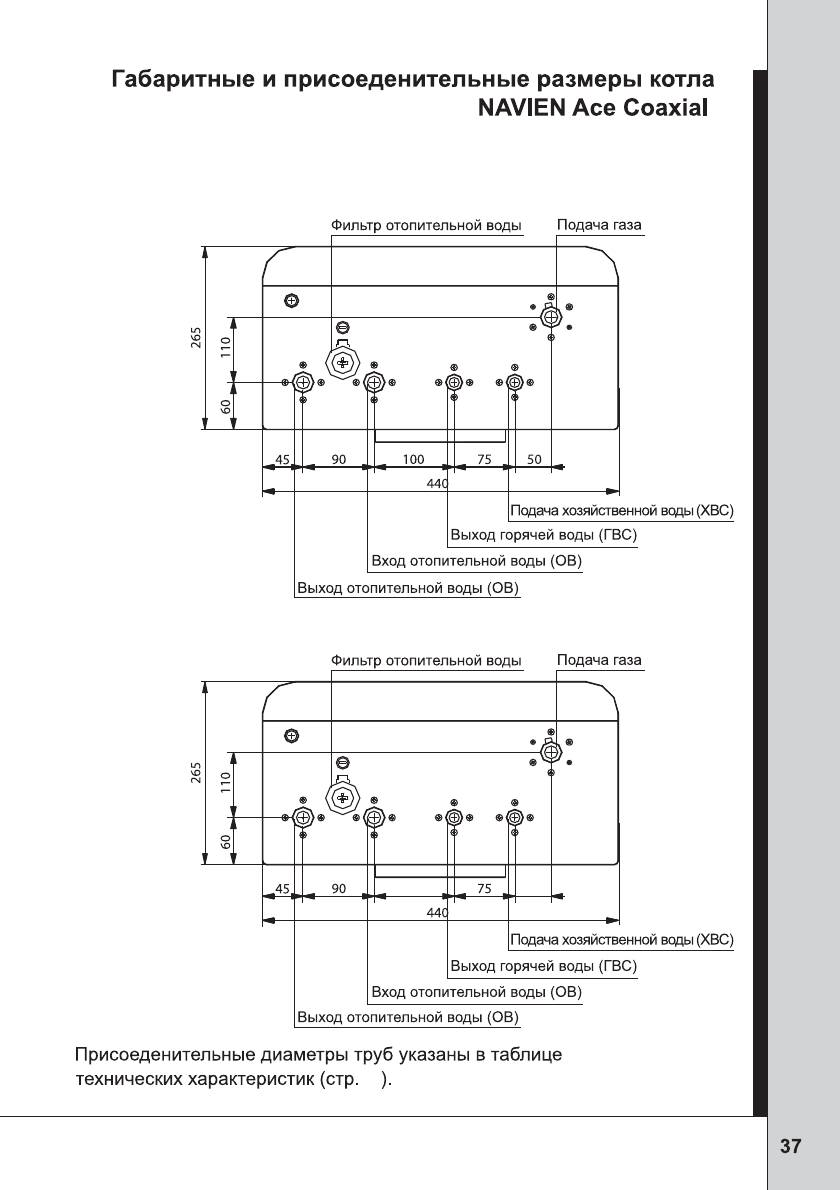 Габаритные и присоеденительные размеры котла
NAVIEN Ace Coaxial

Фильтр отопительной воды
Подача газа
265
110
60
45
90
100
75
50
440
Подача хозяйственной воды (ХВС)
Выход горячей воды (ГВС)
Вход отопительной воды (ОВ)
Выход отопительной воды (ОВ)

Фильтр отопительной воды
Подача газа
265
110
60
45
90
75
440
Подача хозяйственной воды (ХВС)
Выход горячей воды (ГВС)
Вход отопительной воды (ОВ)
Выход отопительной воды (ОВ)

Присоеденительные диаметры труб указаны в таблице технических характеристик (стр. ).

37