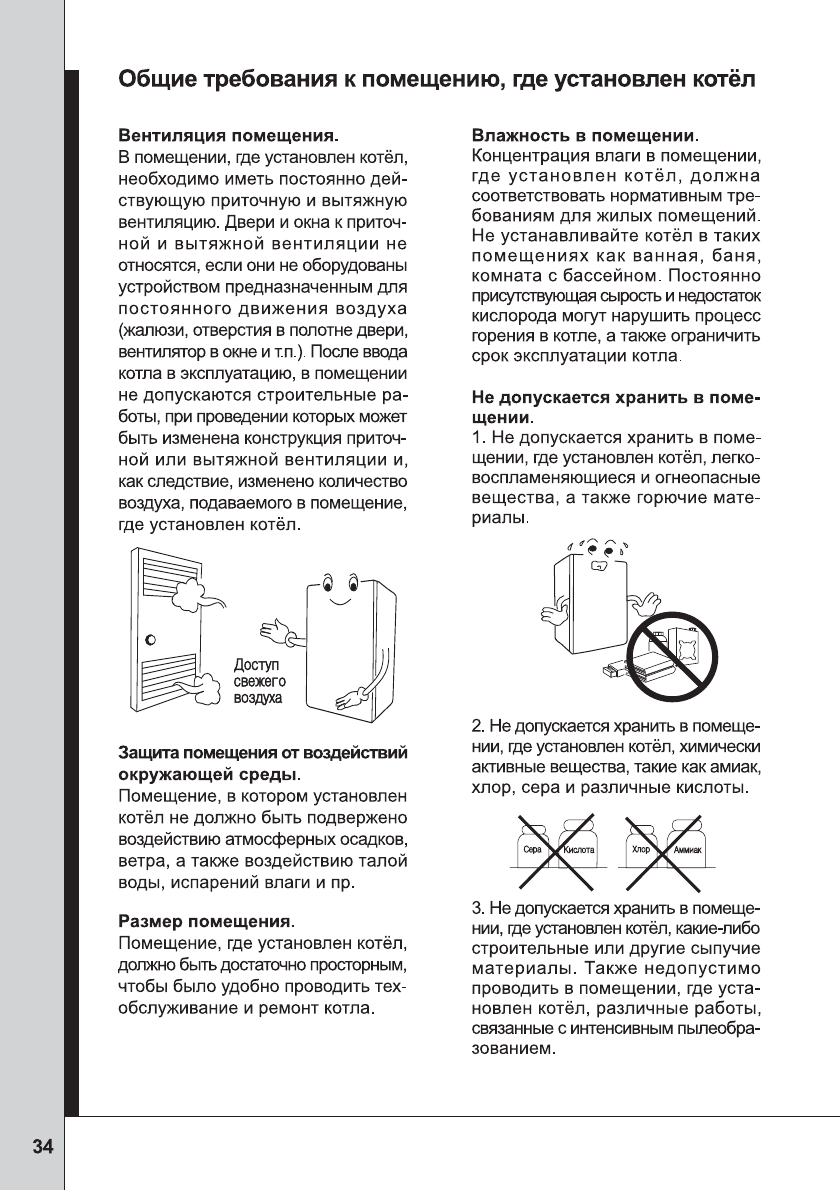 Общие требования к помещению, где установлен котёл

Вентиляция помещения.
В помещении, где установлен котёл, необходимо иметь постоянно действующую приточную и вытяжную вентиляцию. Двери и окна к приточной и вытяжной вентиляции не относятся, если они не оборудованы устройством предназначенным для постоянного движения воздуха (жалюзи, отверстия в полотне двери, вентилятор в окне и т.п.). После ввода котла в эксплуатацию, в помещении не допускаются строительные работы, при проведении которых может быть изменена конструкция приточной или вытяжной вентиляции и, как следствие, изменено количество воздуха, подаваемого в помещение, где установлен котёл.

Доступ свежего воздуха

Защита помещения от воздействий окружающей среды.
Помещение, в котором установлен котёл не должно быть подвержено воздействию атмосферных осадков, ветра, а также воздействию талой воды, испарений влаги и пр.

Размер помещения.
Помещение, где установлен котёл, должно быть достаточно просторным, чтобы было удобно проводить техобслуживание и ремонт котла.

Влажность в помещении.
Концентрация влаги в помещении, где установлен котёл, должна соответствовать нормативным требованиям для жилых помещений. Не устанавливайте котёл в таких помещениях как ванная, баня, комната с бассейном. Постоянно присутствующая сырость и недостаток кислорода могут нарушить процесс горения в котле, а также ограничить срок эксплуатации котла.

Не допускается хранить в помещении.
1. Не допускается хранить в помещении, где установлен котёл, легковоспламеняющиеся и огнеопасные вещества, а также горючие материалы.

2. Не допускается хранить в помещении, где установлен котёл, химически активные вещества, такие как амиак, хлор, сера и различные кислоты.

Сера Кислота Хлор Аммиак

3. Не допускается хранить в помещении, где установлен котёл, какие-либо строительные или другие сыпучие материалы. Также недопустимо проводить в помещении, где установлен котёл, различные работы, связанные с интенсивным пылеобразованием.

34