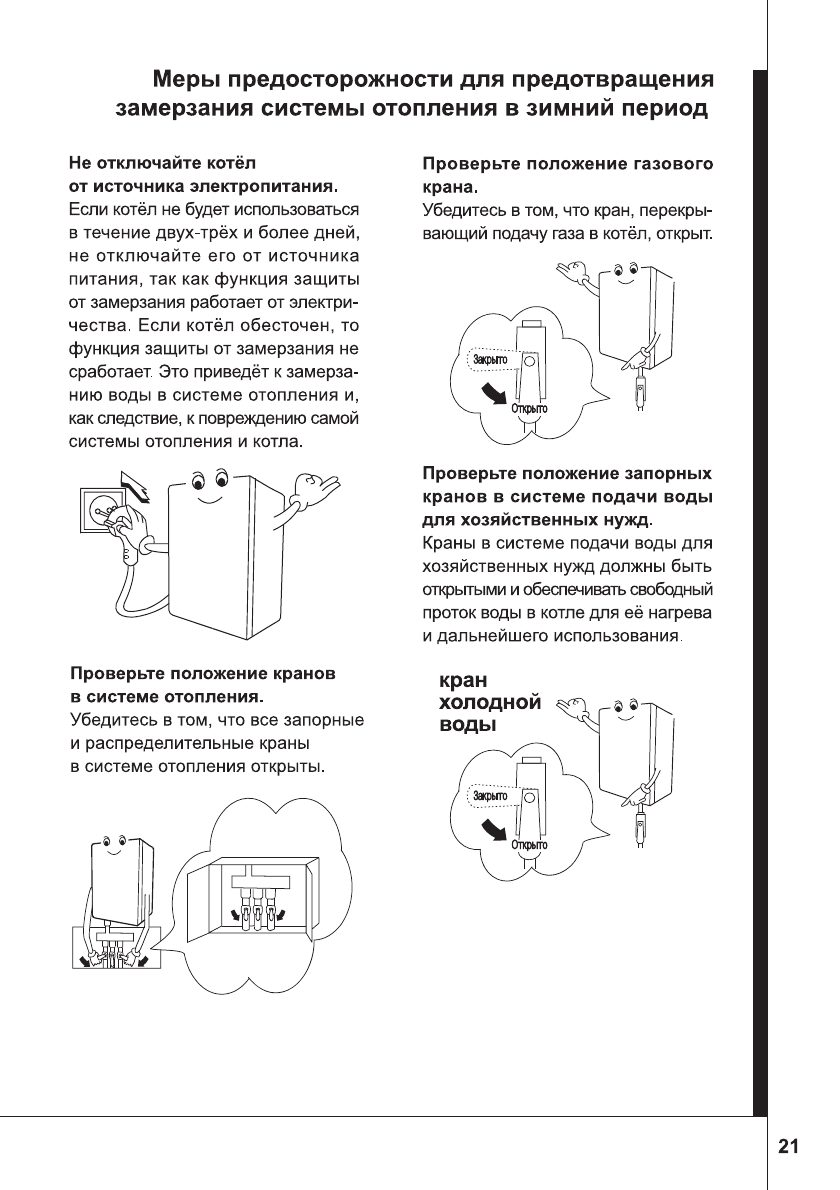 Меры предосторожности для предотвращения замерзания системы отопления в зимний период

Не отключайте котёл от источника электропитания.
Если котёл не будет использоваться в течение двух-трёх и более дней, не отключайте его от источника питания, так как функция защиты от замерзания работает от электричества. Если котёл обесточен, то функция защиты от замерзания не сработает. Это приведёт к замерзанию воды в системе отопления и, как следствие, к повреждению самой системы отопления и котла.

Проверьте положение кранов в системе отопления.
Убедитесь в том, что все запорные и распределительные краны в системе отопления открыты.

Проверьте положение газового крана.
Убедитесь в том, что кран, перекрывающий подачу газа в котёл, открыт.

Закрыто
Открыто

Проверьте положение запорных кранов в системе подачи воды для хозяйственных нужд.
Краны в системе подачи воды для хозяйственных нужд должны быть открытыми и обеспечивать свободный проток воды в котле для её нагрева и дальнейшего использования.

кран холодной воды

Закрыто
Открыто

21