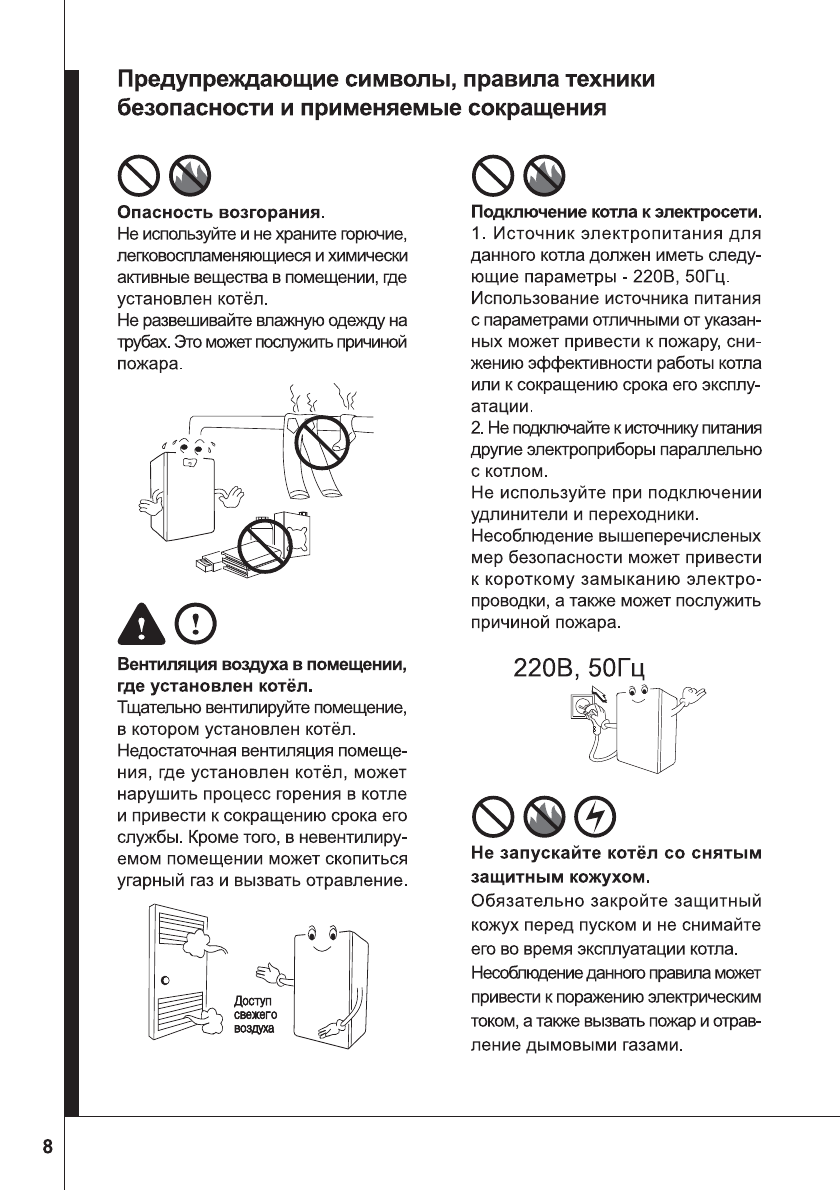 Предупреждающие символы, правила техники безопасности и применяемые сокращения

Опасность возгорания.
Не используйте и не храните горючие, легковоспламеняющиеся и химически активные вещества в помещении, где установлен котёл.
Не развешивайте влажную одежду на трубах. Это может послужить причиной пожара.

Вентиляция воздуха в помещении, где установлен котёл.
Тщательно вентилируйте помещение, в котором установлен котёл.
Недостаточная вентиляция помещения, где установлен котёл, может нарушить процесс горения в котле и привести к сокращению срока его службы. Кроме того, в невентилируемом помещении может скопиться угарный газ и вызвать отравление.

Доступ свежего воздуха

Подключение котла к электросети.
1. Источник электропитания для данного котла должен иметь следующие параметры - 220В, 50Гц.
Использование источника питания с параметрами отличными от указанных может привести к пожару, снижению эффективности работы котла или к сокращению срока его эксплуатации.
2. Не подключайте к источнику питания другие электроприборы параллельно с котлом.
Не используйте при подключении удлинители и переходники.
Несоблюдение вышеперечисленых мер безопасности может привести к короткому замыканию электропроводки, а также может послужить причиной пожара.

220В, 50Гц

Не запускайте котёл со снятым защитным кожухом.
Обязательно закройте защитный кожух перед пуском и не снимайте его во время эксплуатации котла.
Несоблюдение данного правила может привести к поражению электрическим током, а также вызвать пожар и отравление дымовыми газами.

8