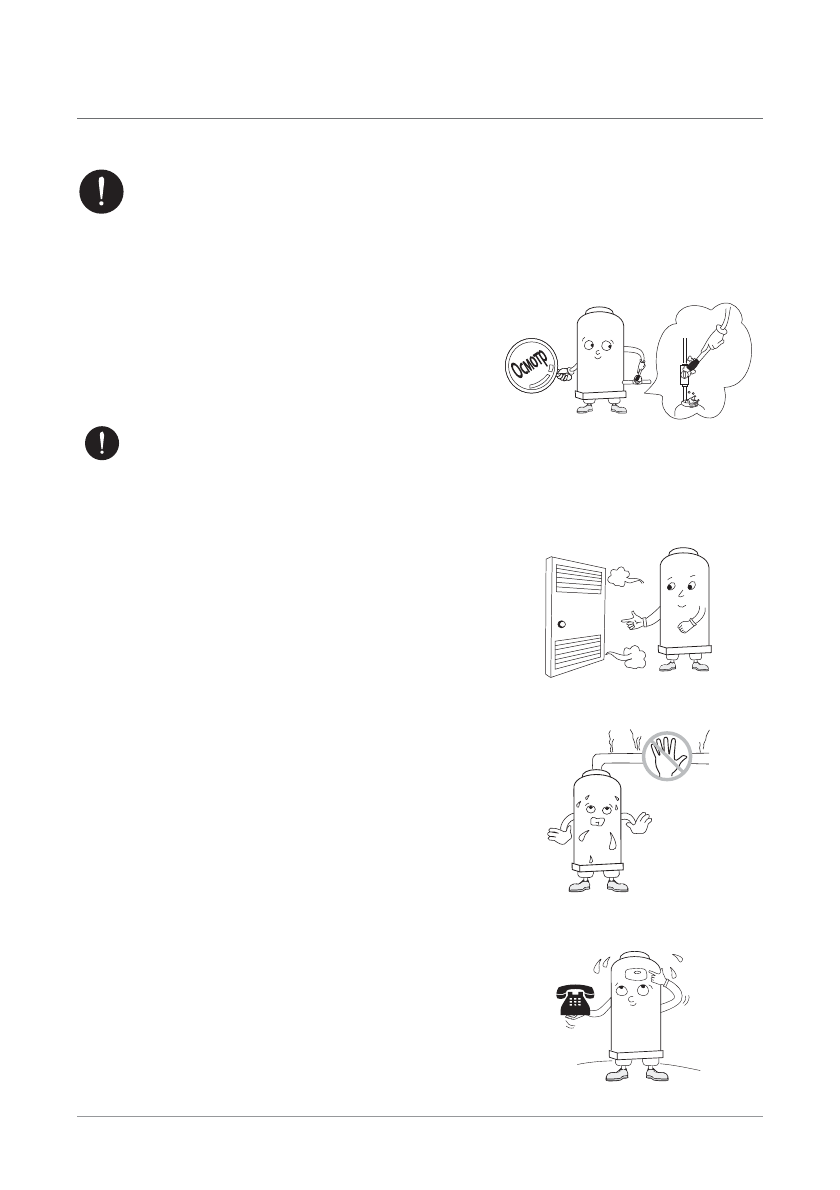 Осмотр