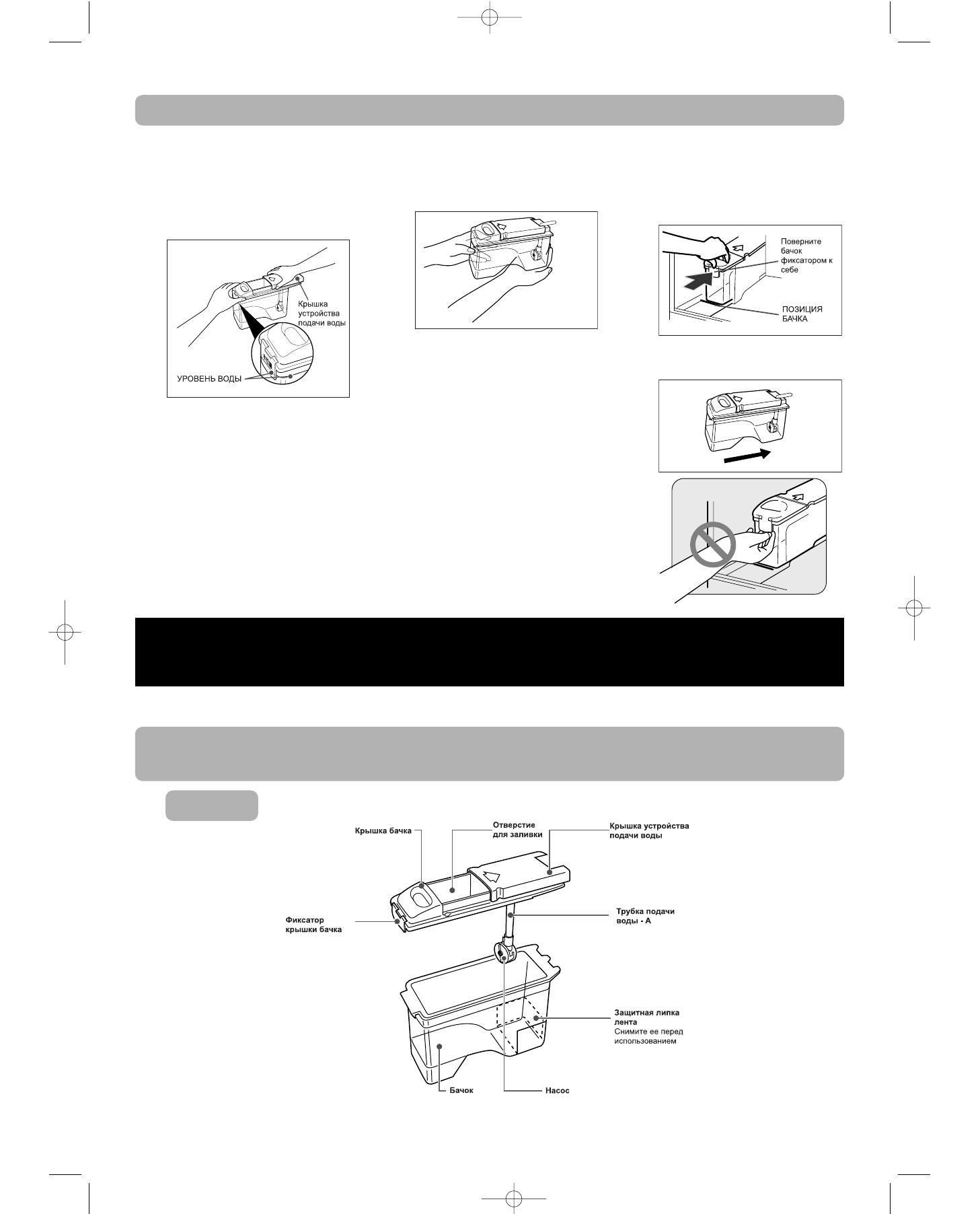 Крышка устройства подачи воды

УРОВЕНЬ ВОДЫ

Поверните бачок фиксатором к себе

ПОЗИЦИЯ БАЧКА

Крышка бачка

Отверстие для заливки

Крышка устройства подачи воды

Фиксатор крышки бачка

Трубка подачи воды - А

Защитная липка лента
Снимите ее перед использованием

Бачок

Насос