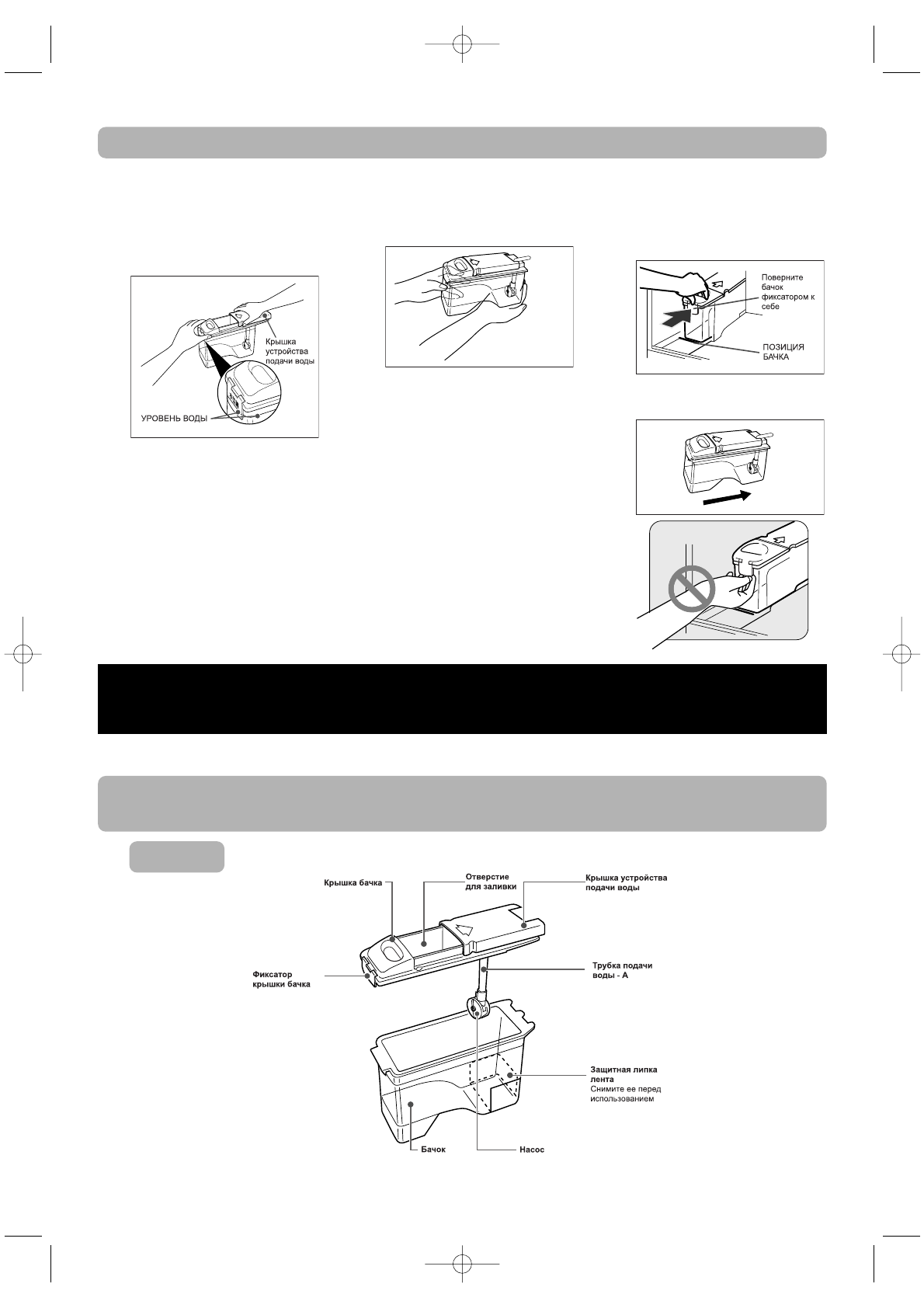 Крышка устройства подачи воды

УРОВЕНЬ ВОДЫ

Поверните бачок фиксатором к себе

ПОЗИЦИЯ БАЧКА

Крышка бачка

Отверстие для заливки

Крышка устройства подачи воды

Фиксатор крышки бачка

Трубка подачи воды - А

Защитная липка лента Снимите ее перед использованием

Бачок

Насос