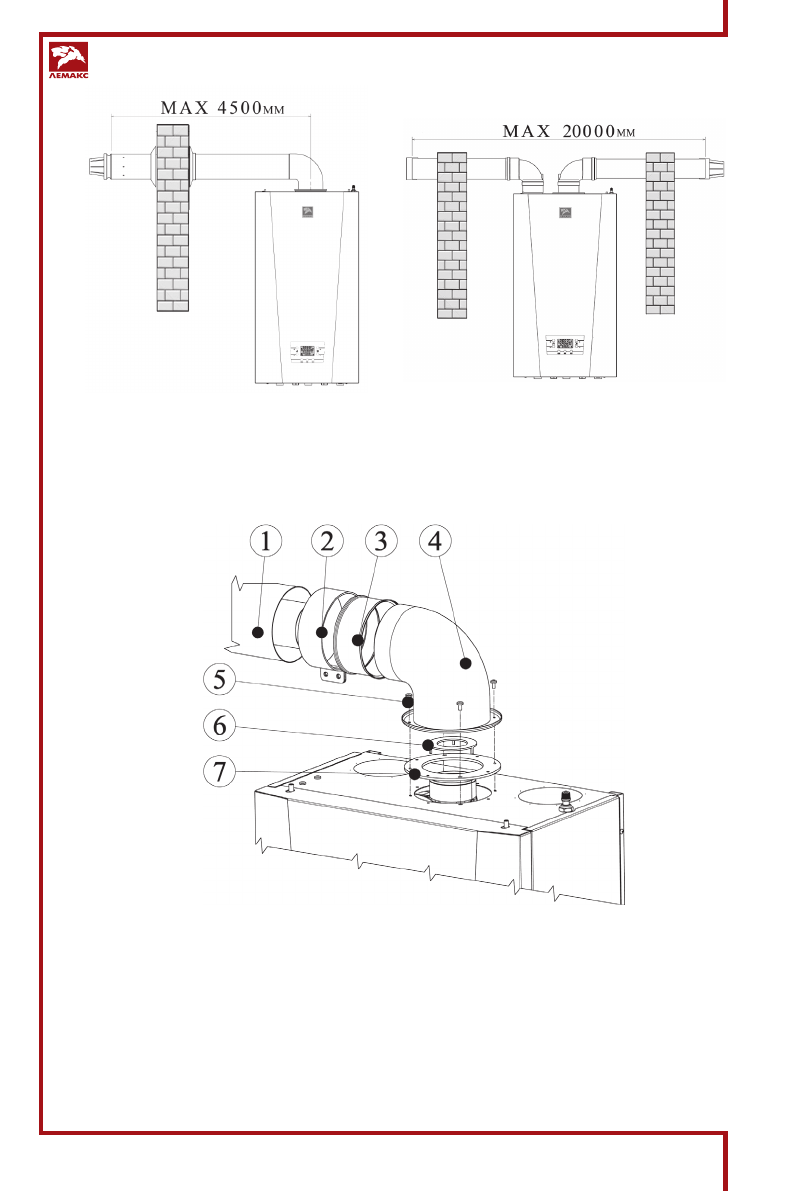 ЛЕМАКС

MAX 4500мм

MAX 20000мм

1
2
3
4
5
6
7