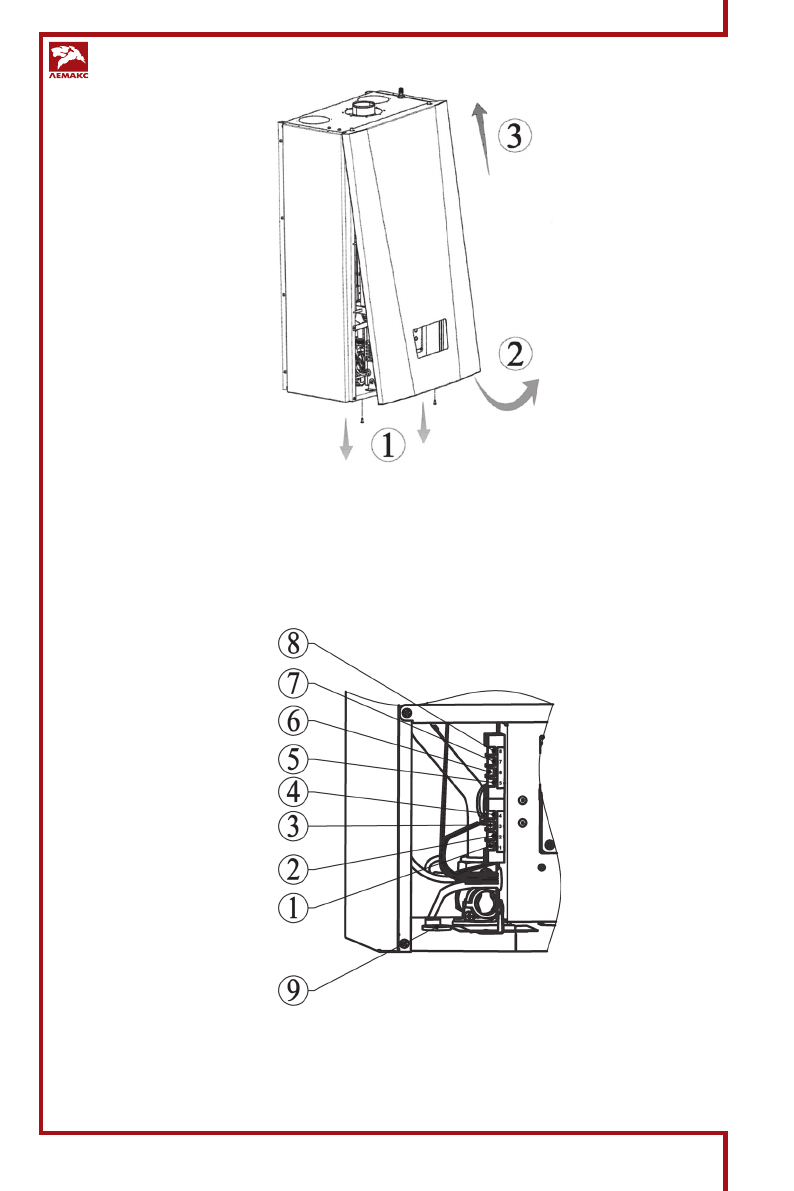 ЛЕМАКС

3
2
1

8
7
6
5
4
3
2
1
9