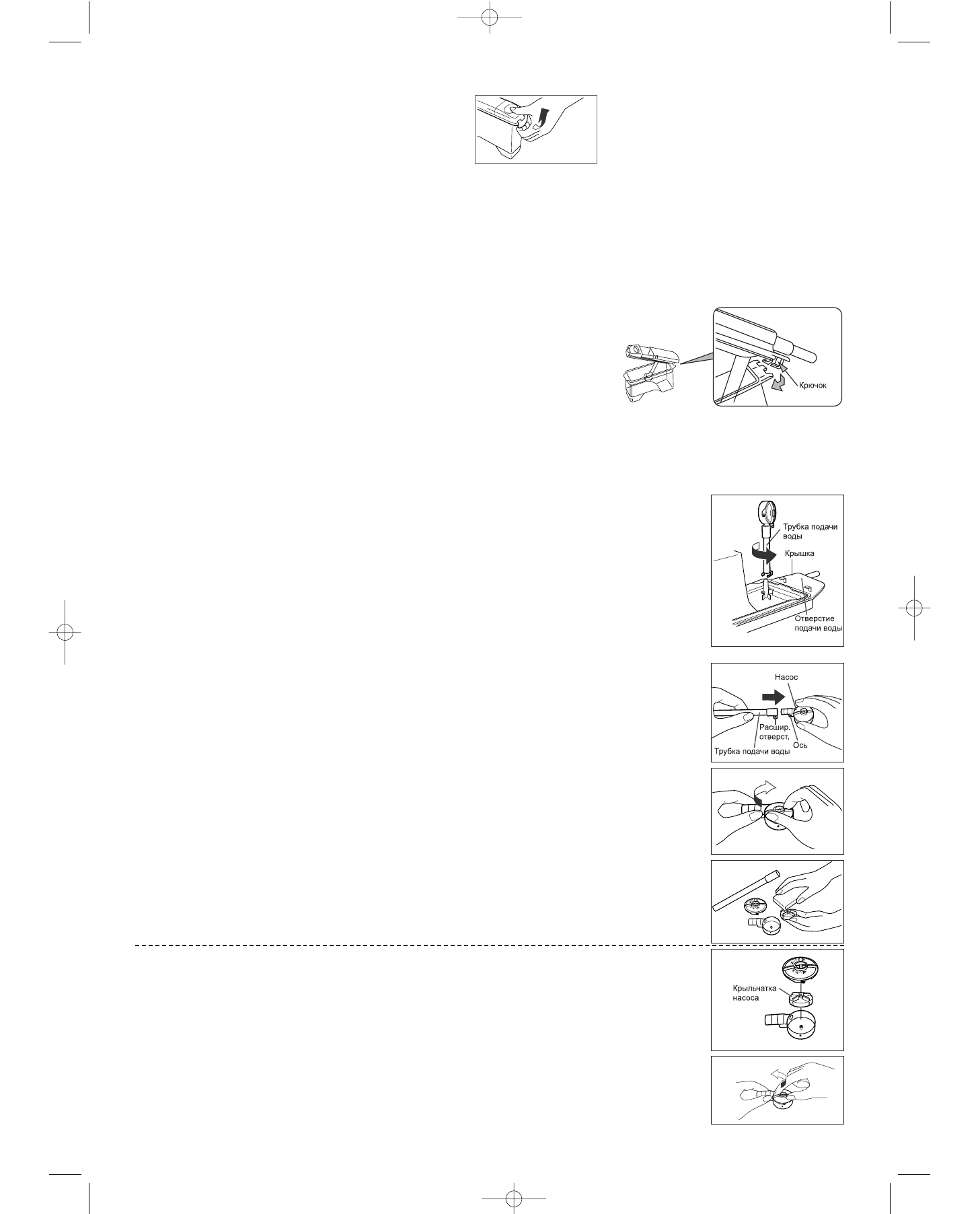 Крючок

Трубка подачи воды

Крышка

Отверстие подачи воды

Насос

Расшир. отверст.

Ось

Трубка подачи воды

Крыльчатка насоса