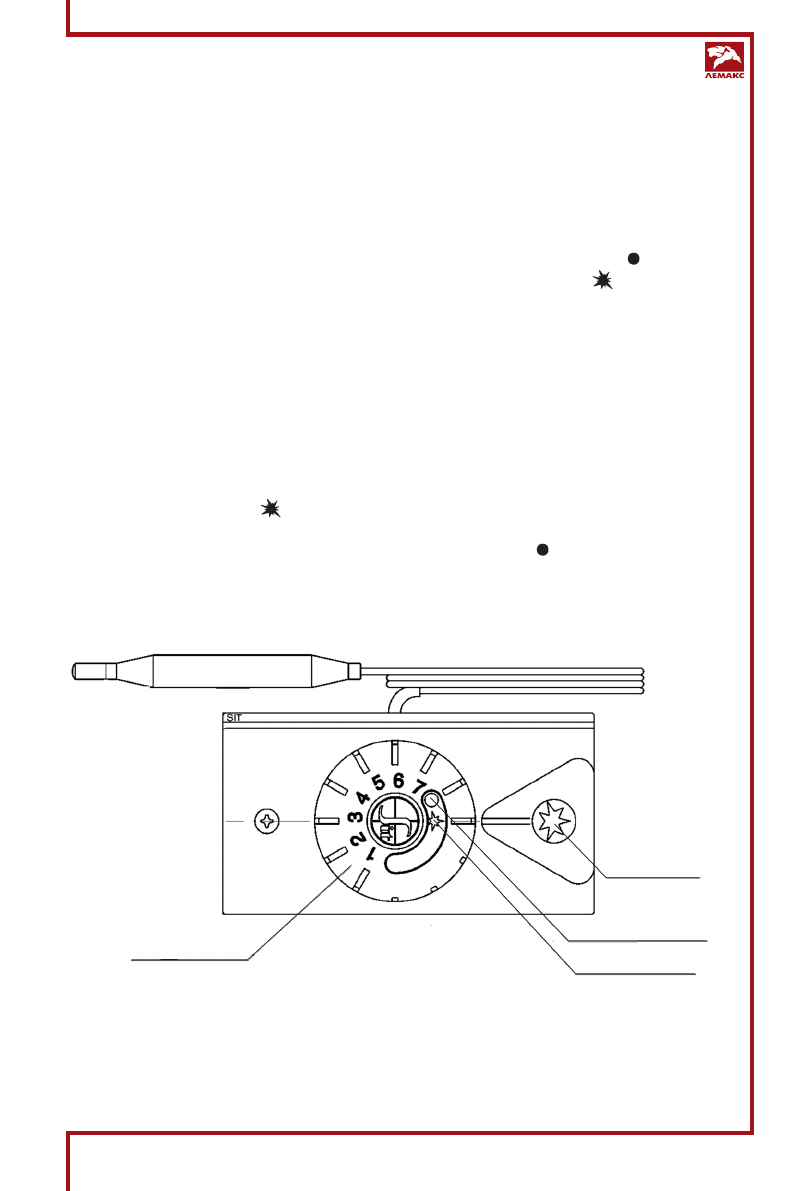 ЛЕМАКС

SIT

1 2 3 4 5 6 7