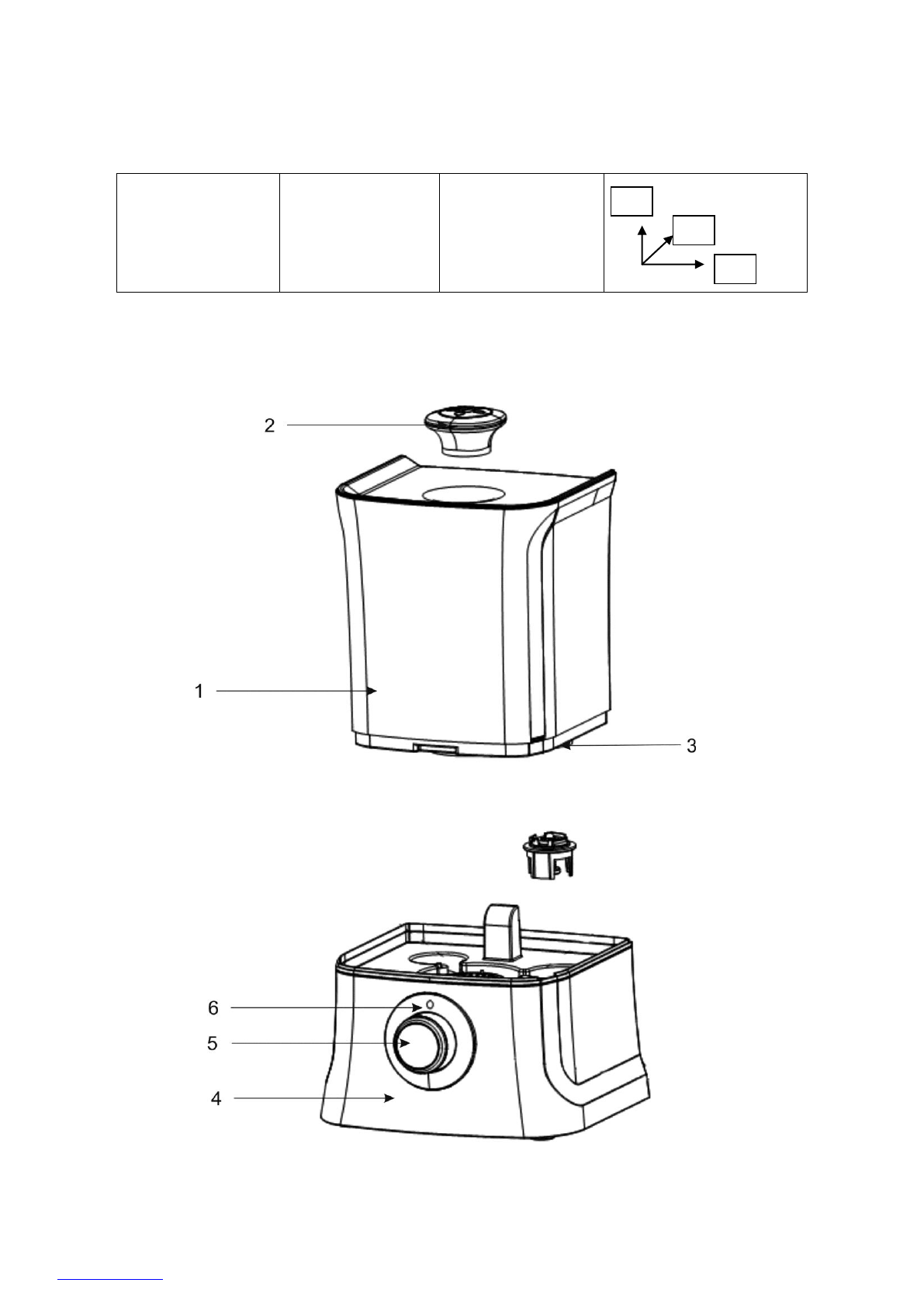 2

1

3

6

5

4