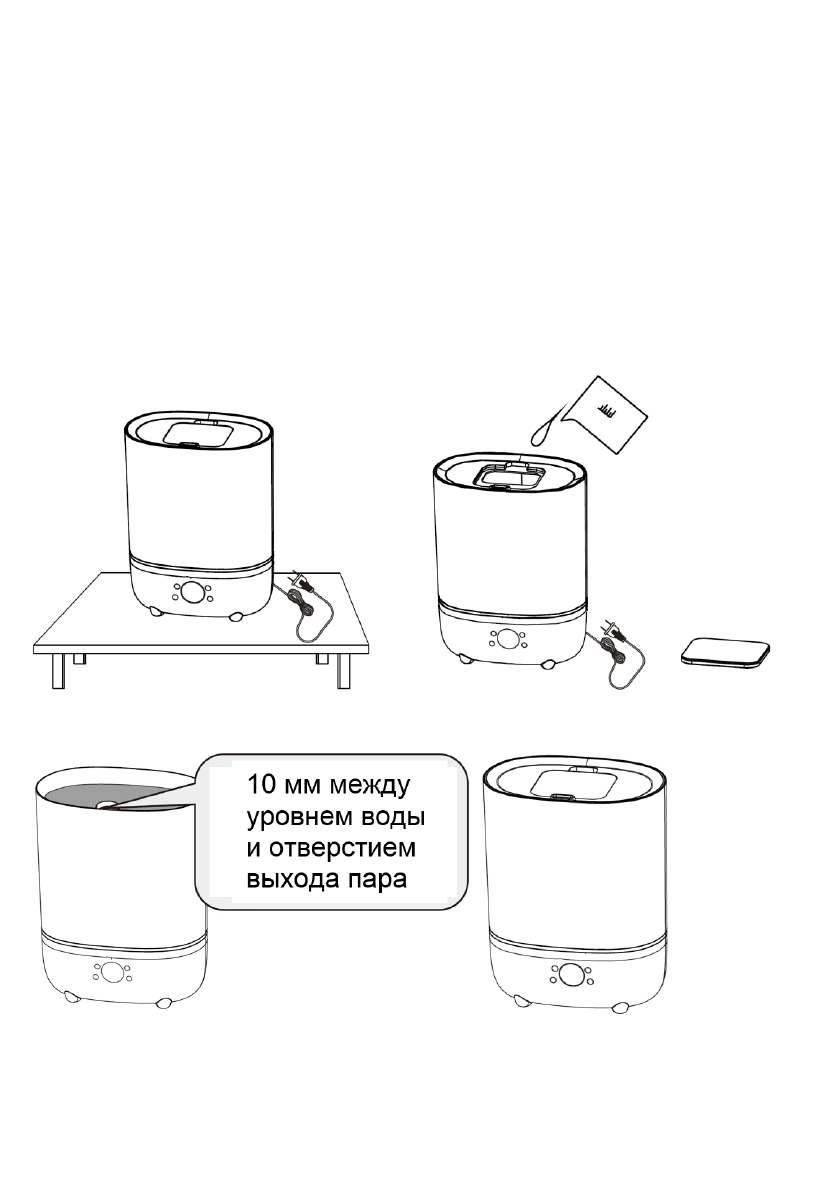 10 мм между уровнем воды и отверстием выхода пара