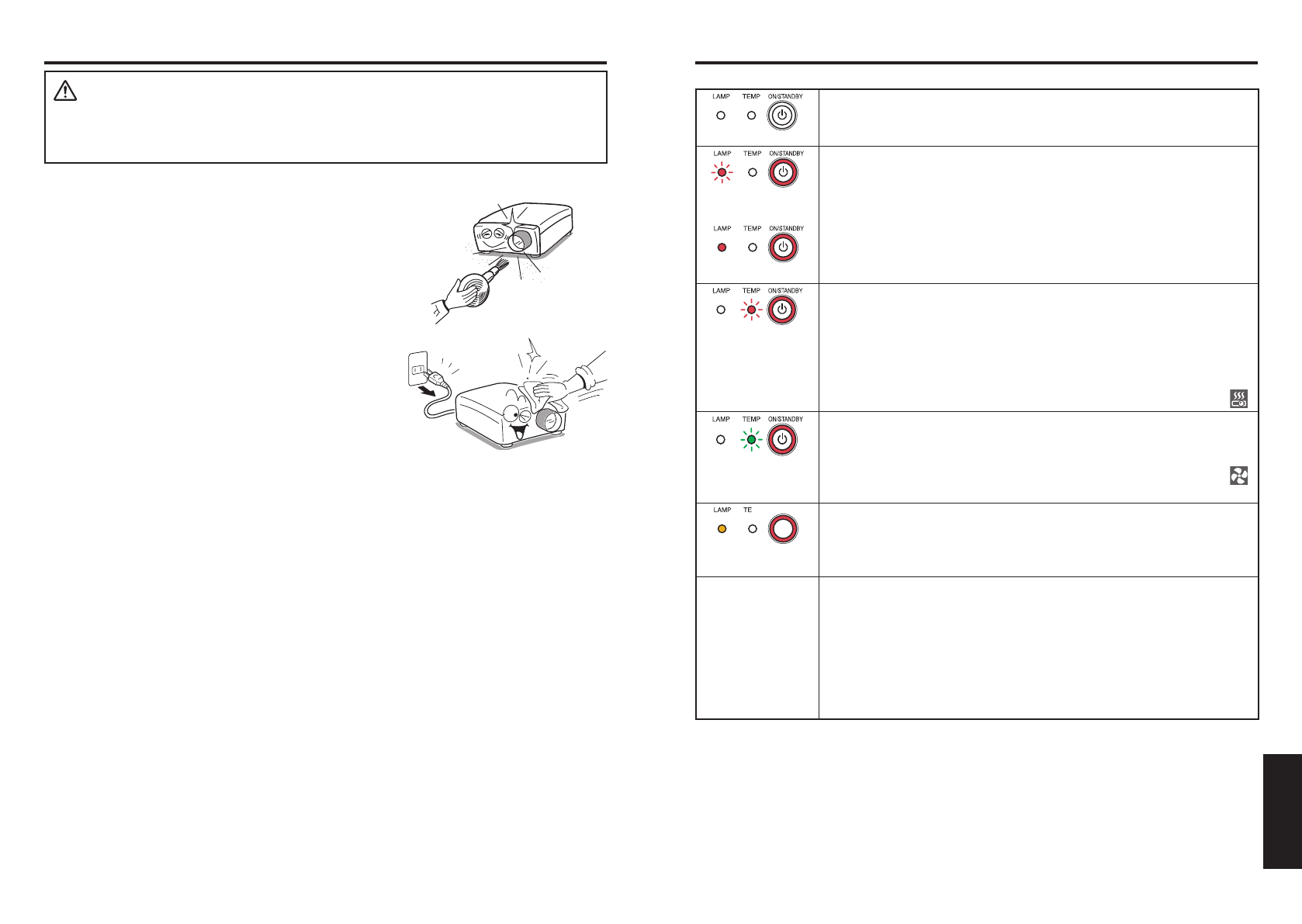 LAMP TEMP ON/STANDBY

LAMP TEMP ON/STANDBY

LAMP TEMP ON/STANDBY

LAMP TEMP ON/STANDBY

LAMP TEMP ON/STANDBY

LAMP TE