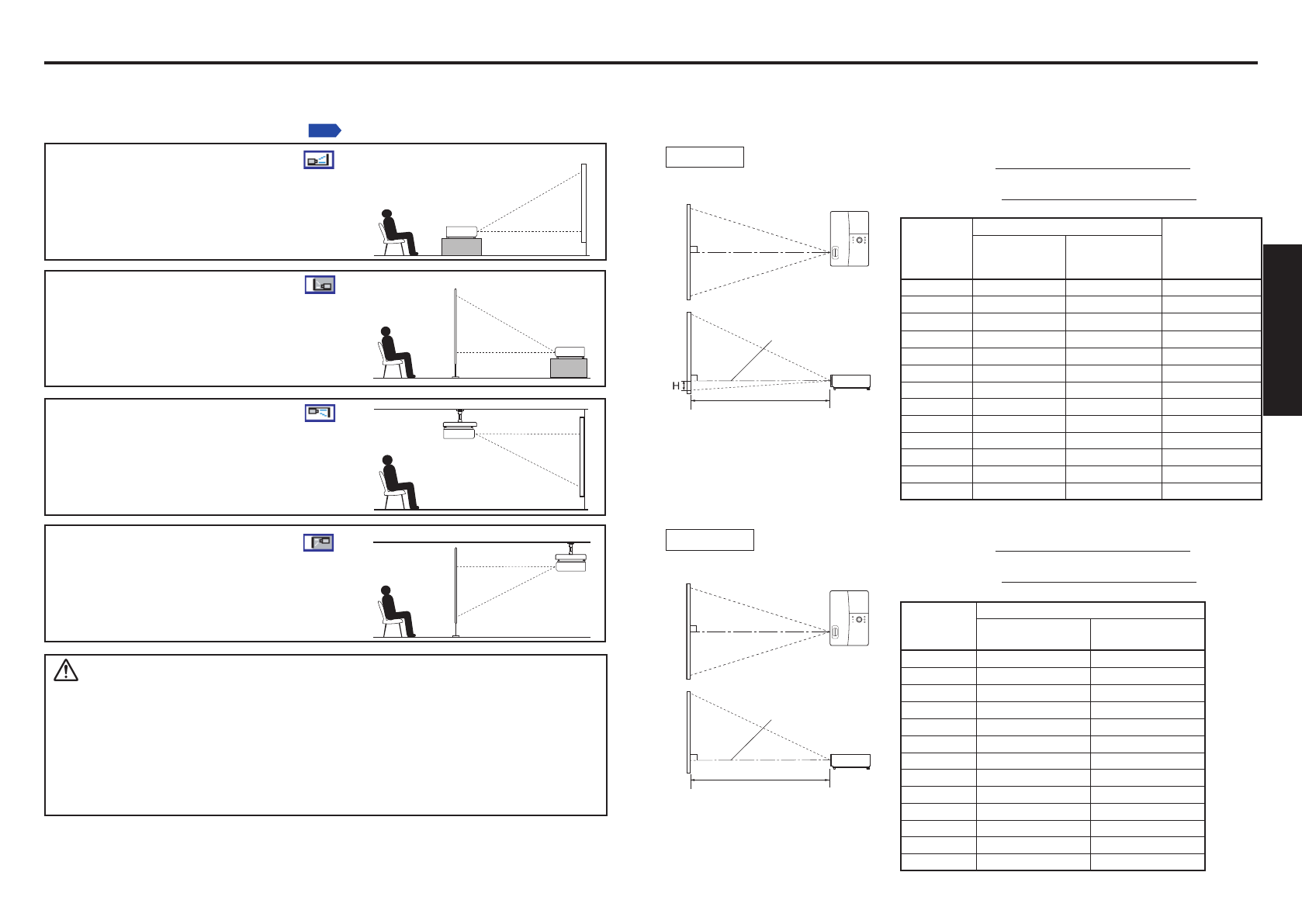 H