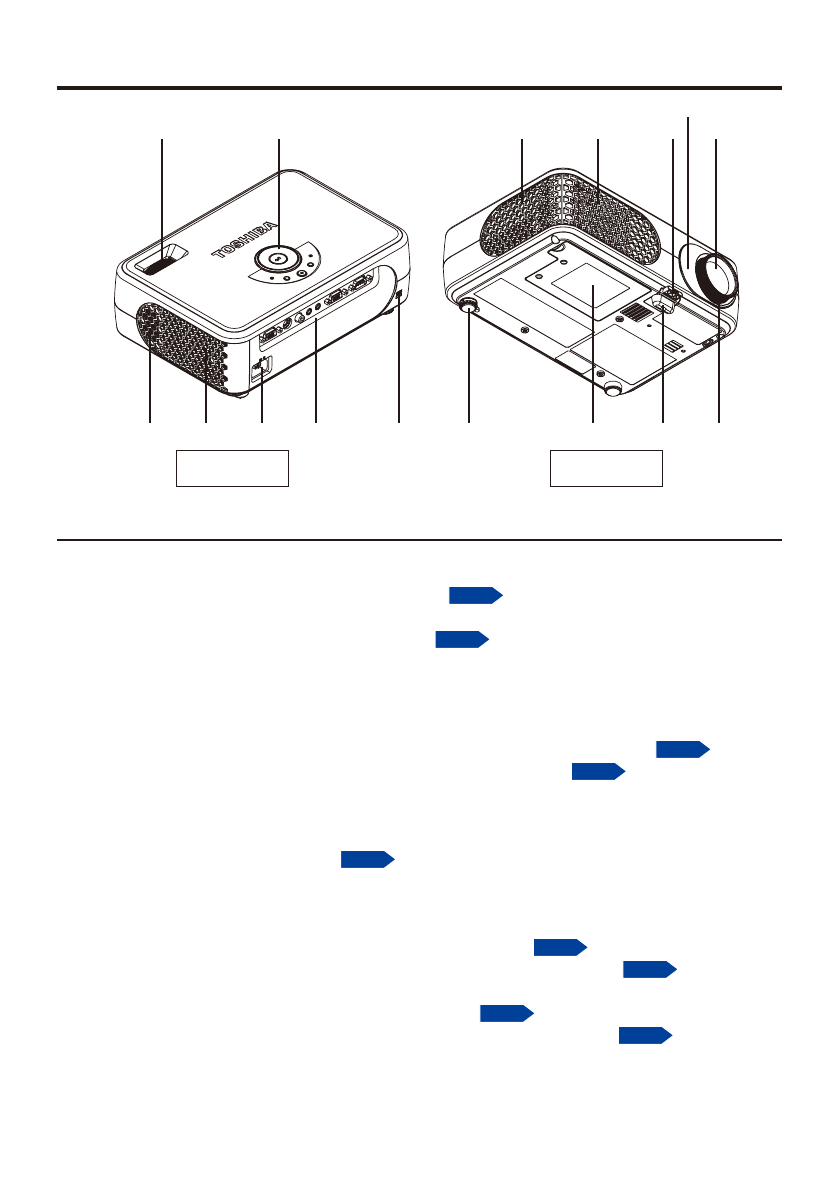 TOSHIBA