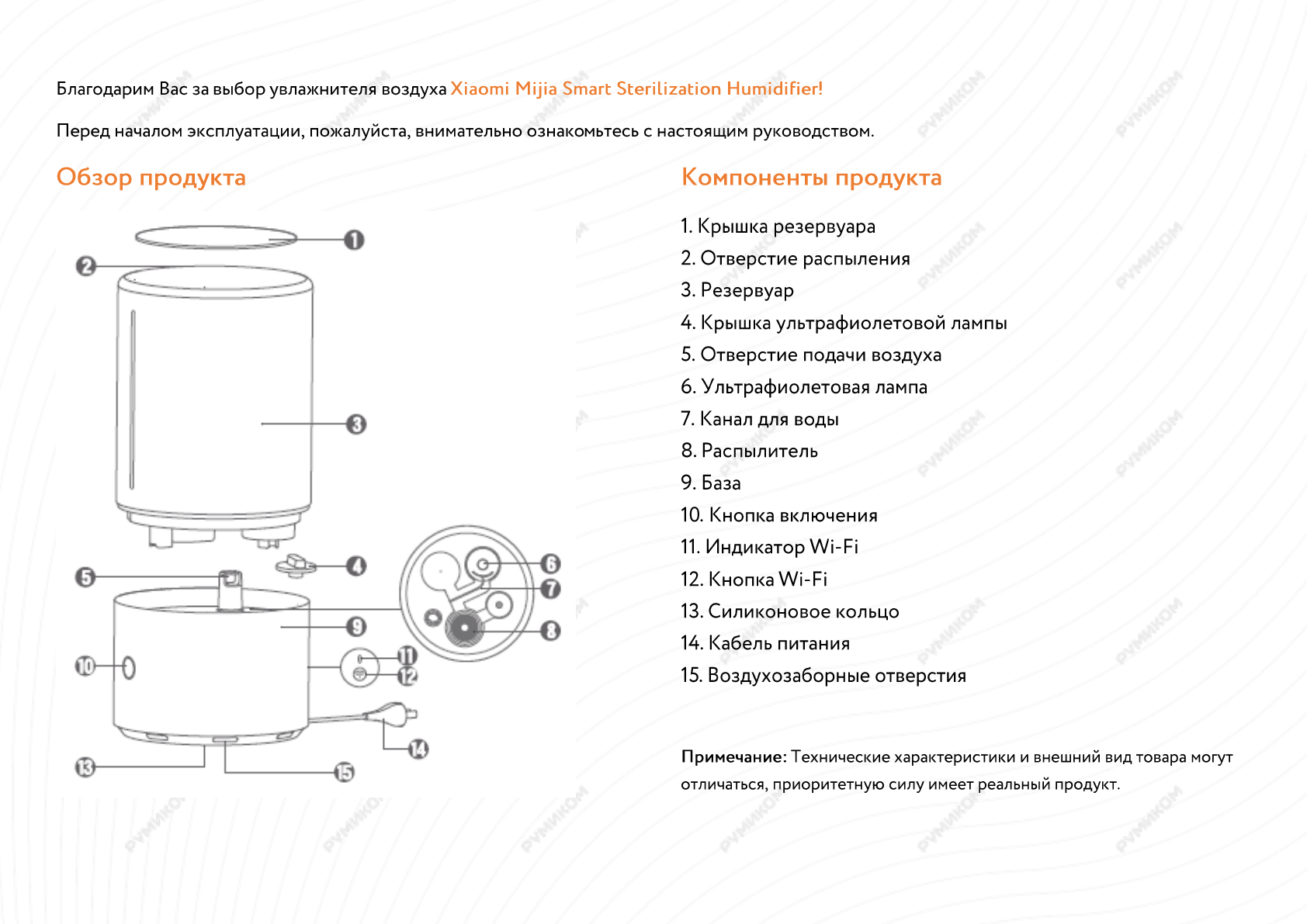 Благодарим Вас за выбор увлажнителя воздуха Xiaomi Mijia Smart Sterilization Humidifier!

Перед началом эксплуатации, пожалуйста, внимательно ознакомьтесь с настоящим руководством.

Обзор продукта

1
2
3
4
5
6
7
8
9
10
11
12
13
14
15

Компоненты продукта

1. Крышка резервуара
2. Отверстие распыления
3. Резервуар
4. Крышка ультрафиолетовой лампы
5. Отверстие подачи воздуха
6. Ультрафиолетовая лампа
7. Канал для воды
8. Распылитель
9. База
10. Кнопка включения
11. Индикатор Wi-Fi
12. Кнопка Wi-Fi
13. Силиконовое кольцо
14. Кабель питания
15. Воздухозаборные отверстия

Примечание: Технические характеристики и внешний вид товара могут отличаться, приоритетную силу имеет реальный продукт.

РУМИКОМ